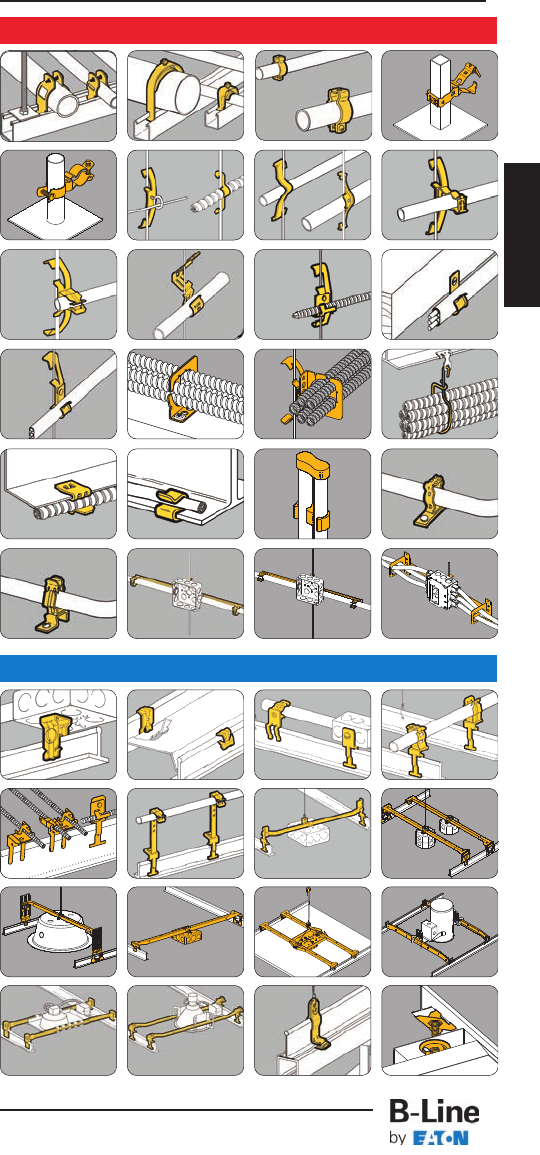 B-Line
by EATON