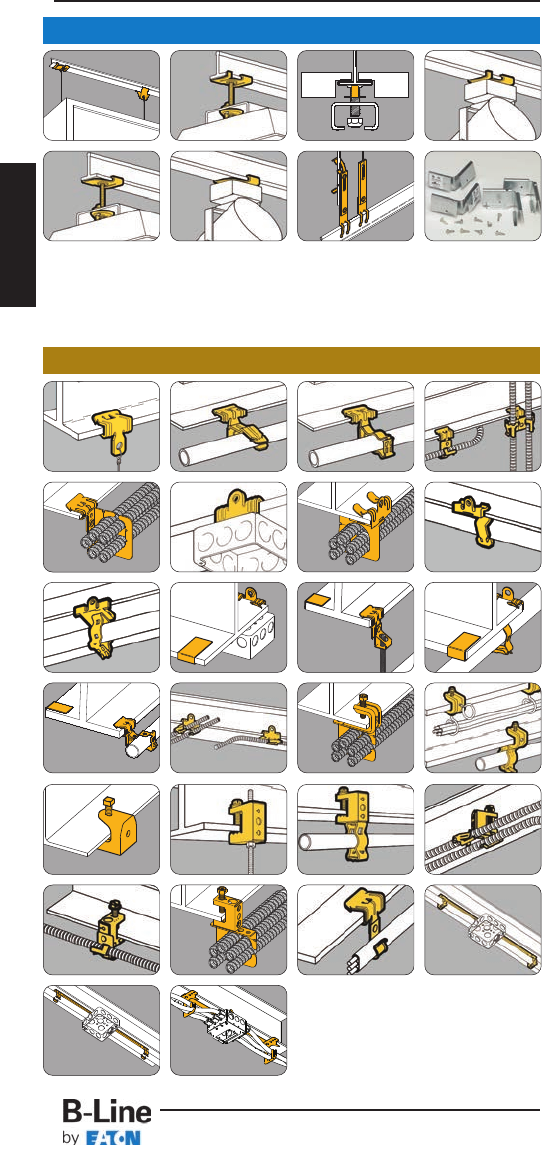 B-Line
by EATON