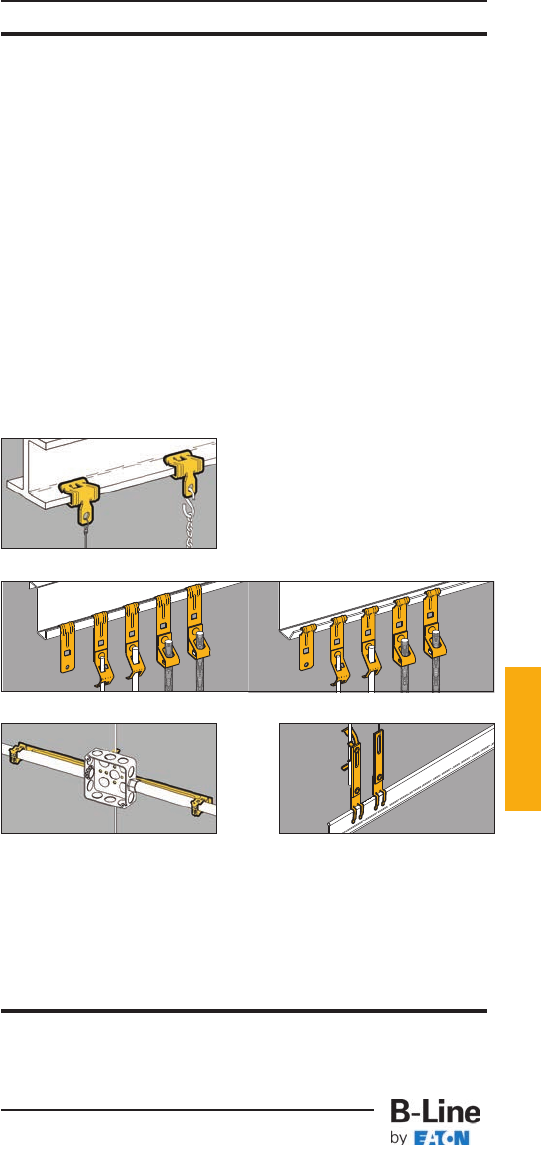 B-Line
by EATON