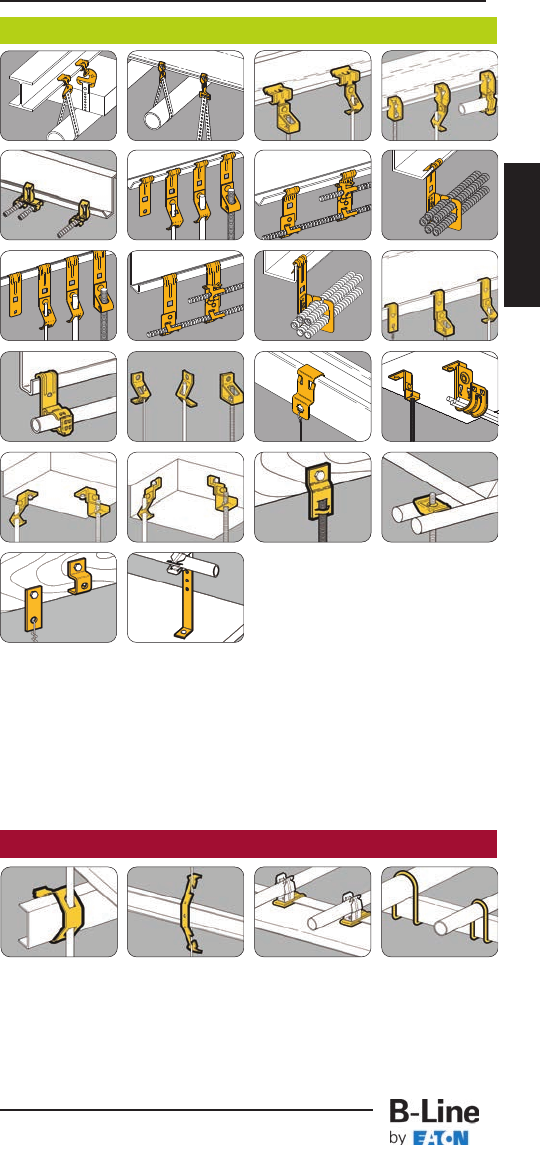 B-Line
by EATON