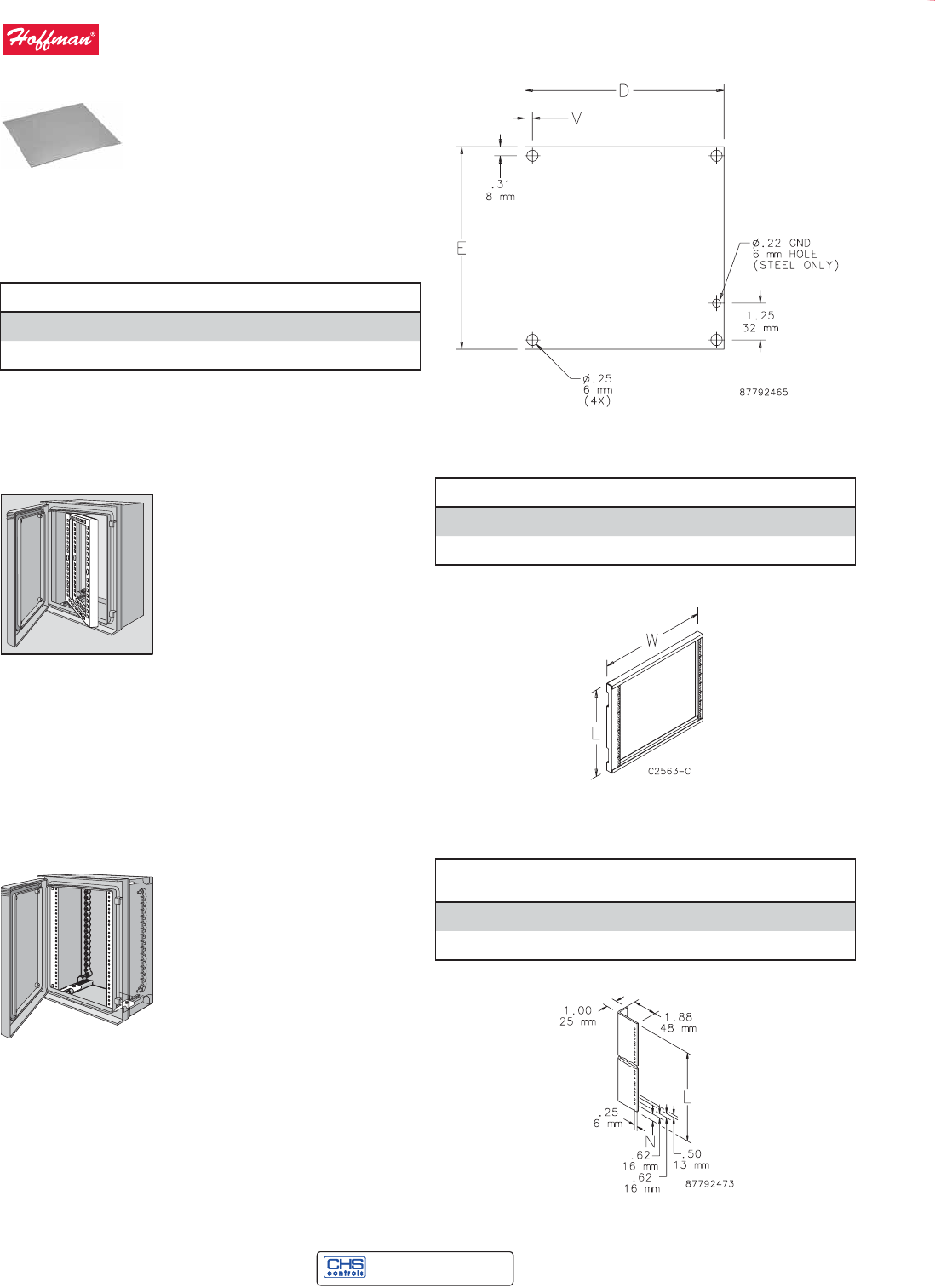 Hoffman®

D

V

.31
8 mm

E

ø.22 GND
6 mm HOLE
(STEEL ONLY)

1.25
32 mm

ø.25
6 mm
(4X)

87792465

W

L

C2563-C

1.00
25 mm

1.88
48 mm

L

.25
6 mm

N

.62
16 mm

.62
16 mm

.50
13 mm

87792473

CHS
controls