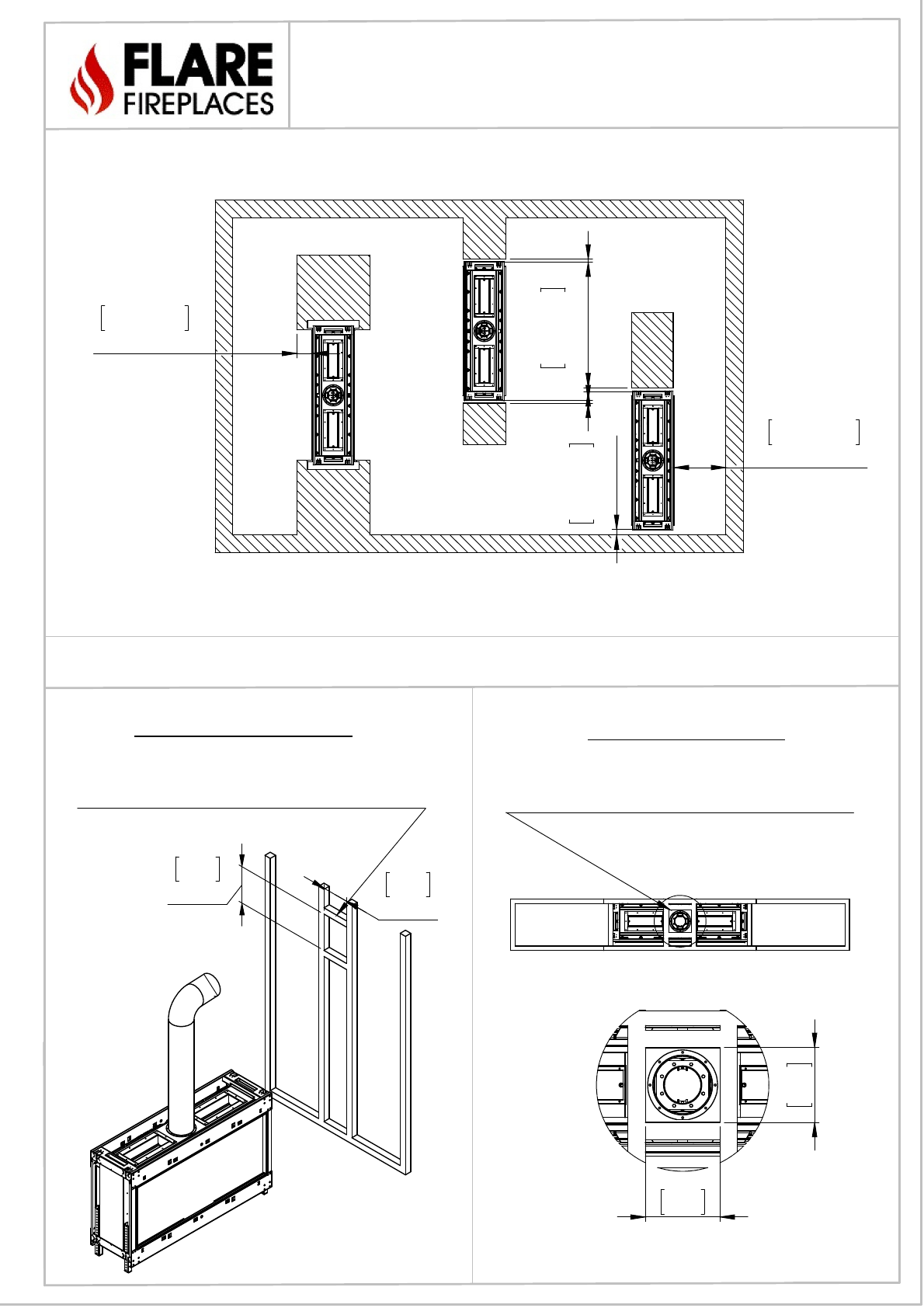 FLARE
FIREPLACES