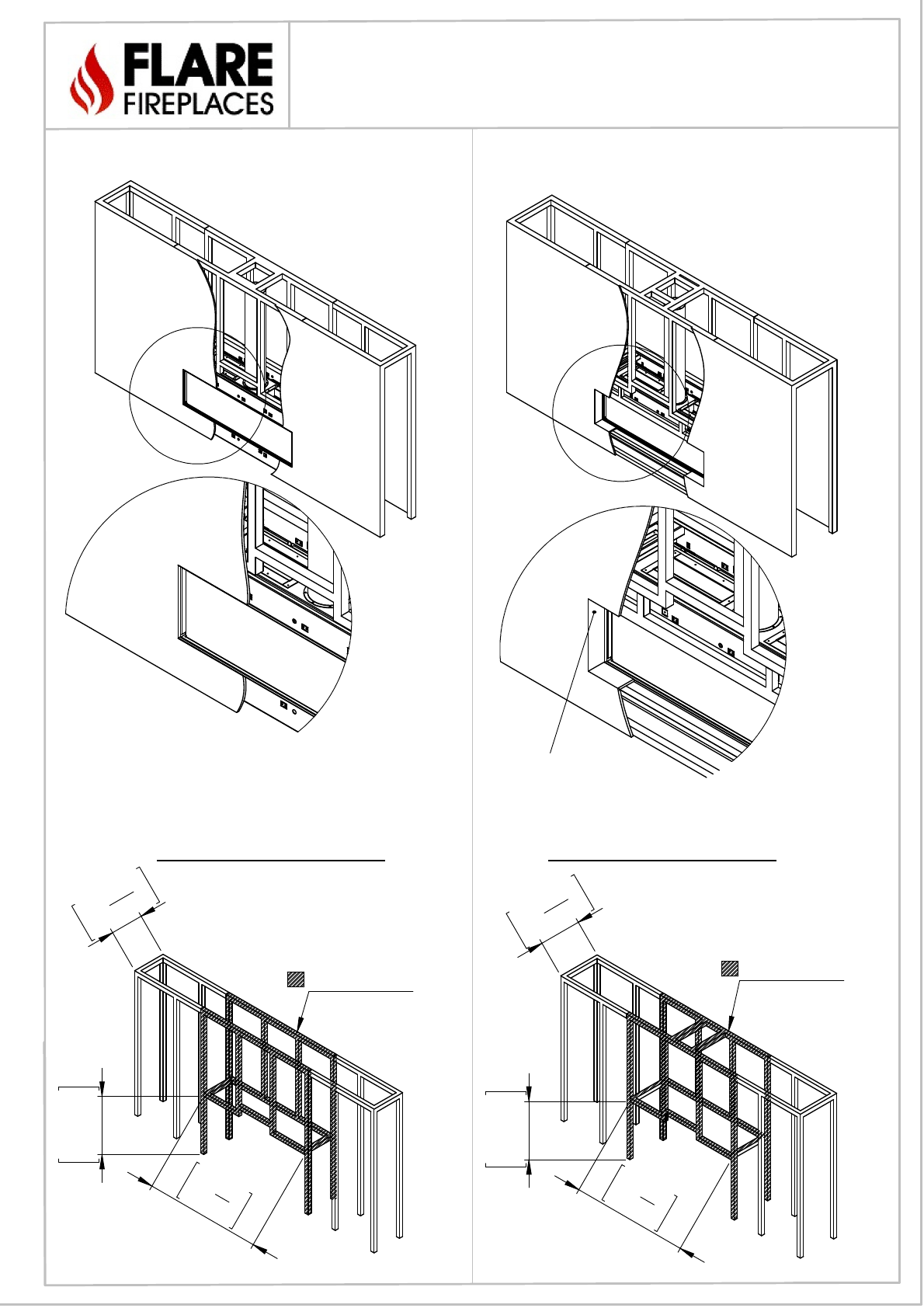 FLARE
FIREPLACES