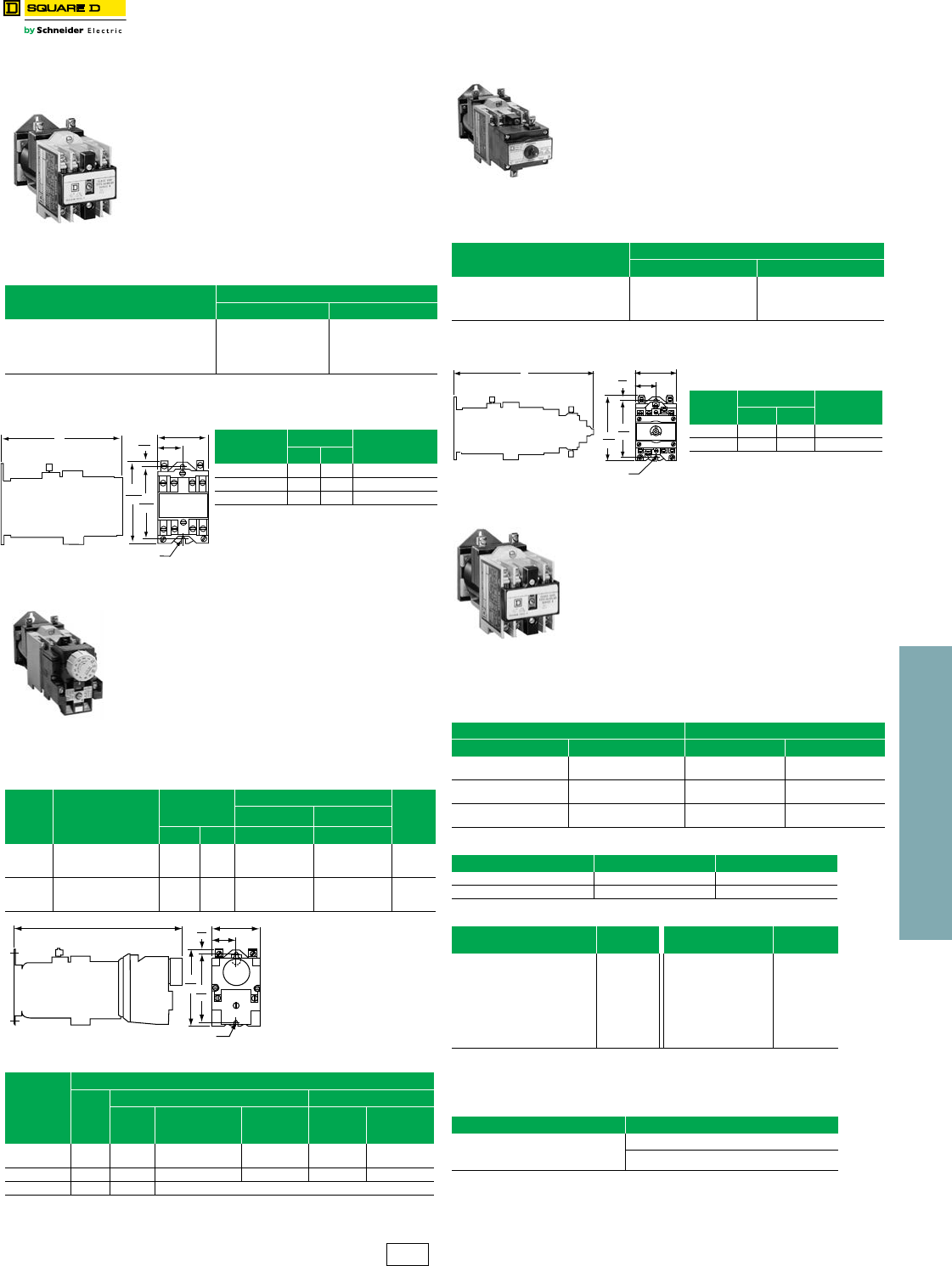 SQUARE D
by Schneider Electric