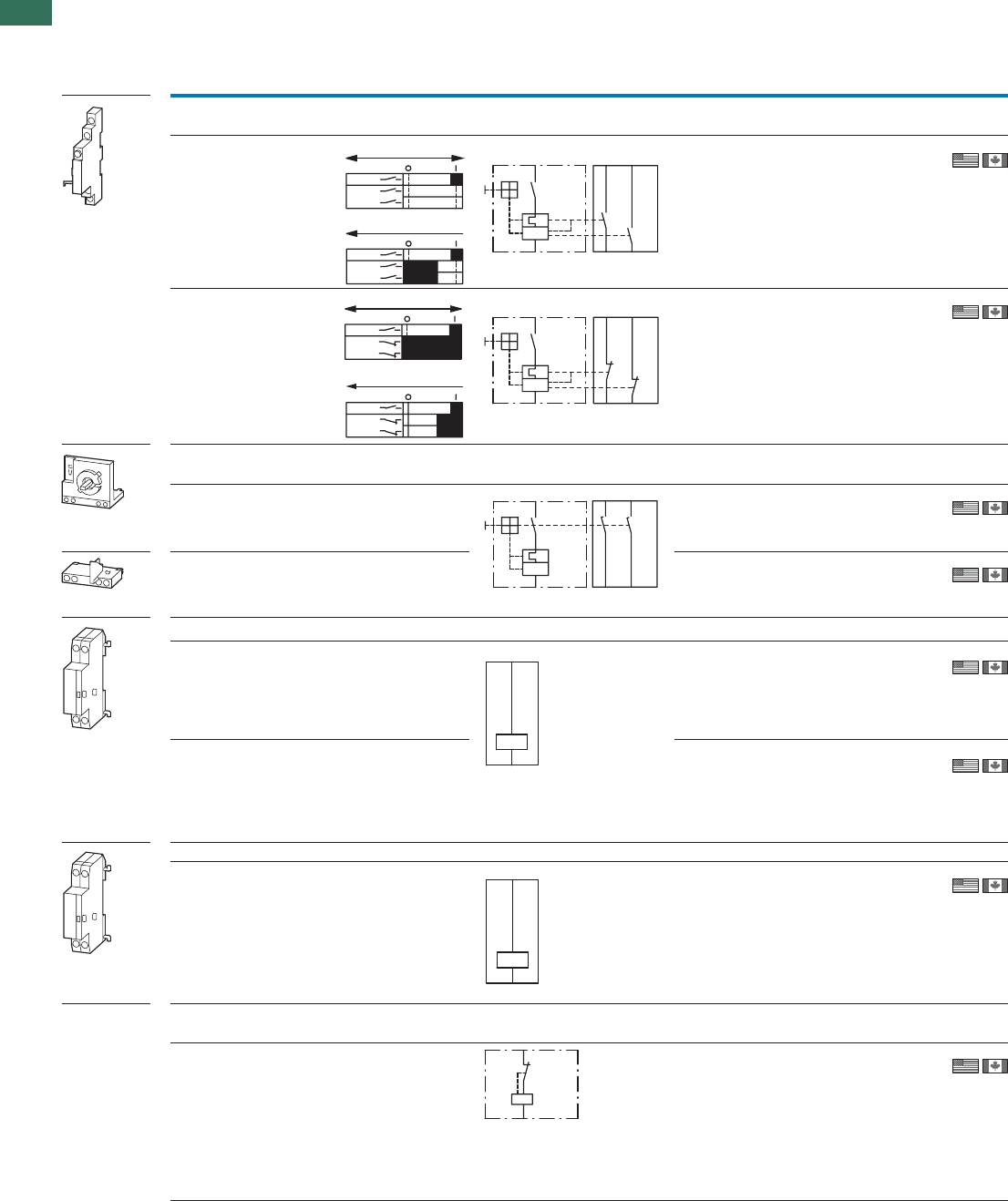 O I
O I
O I
O I