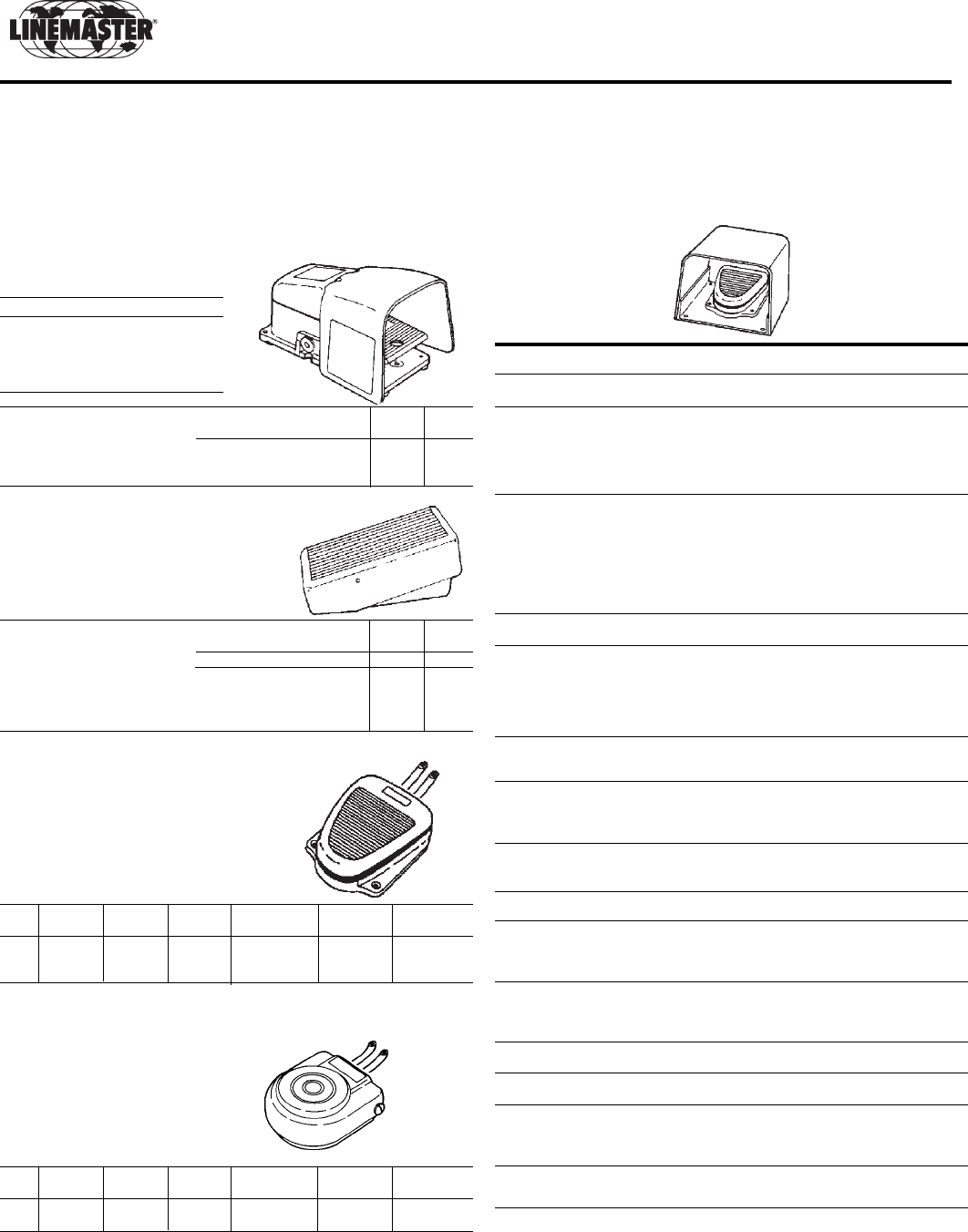 LINEMASTER®