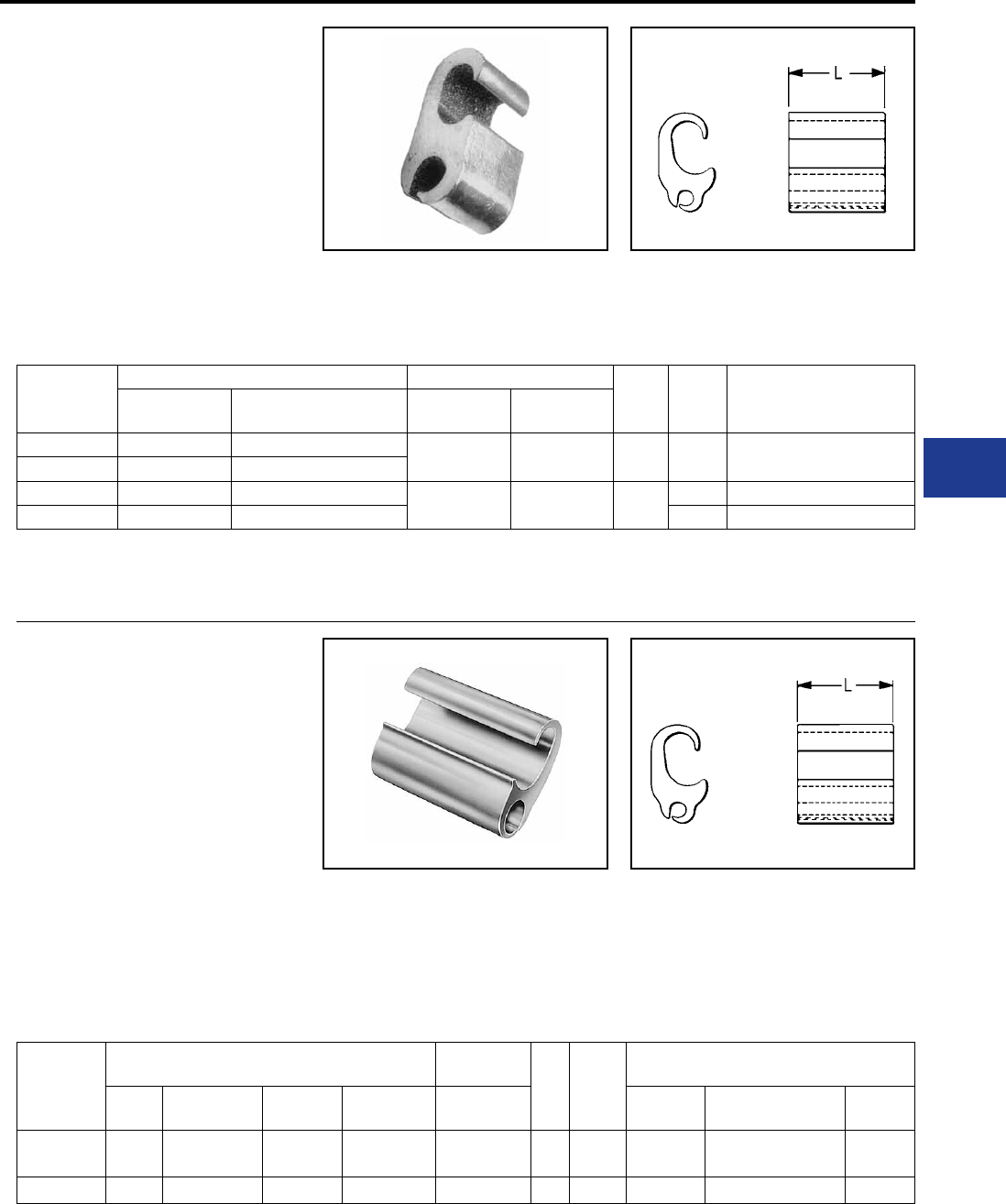 L

L