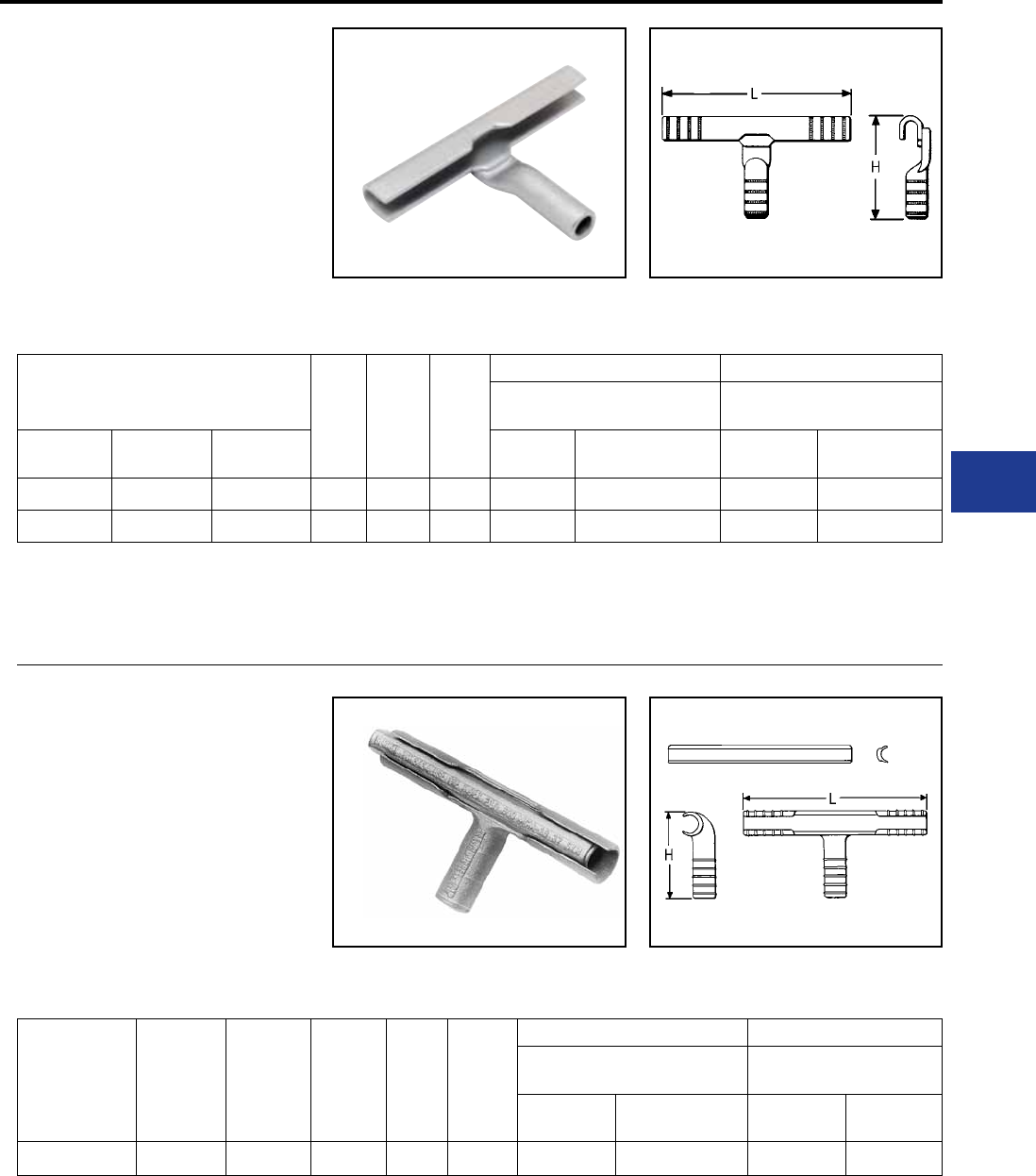 L

H

L

H