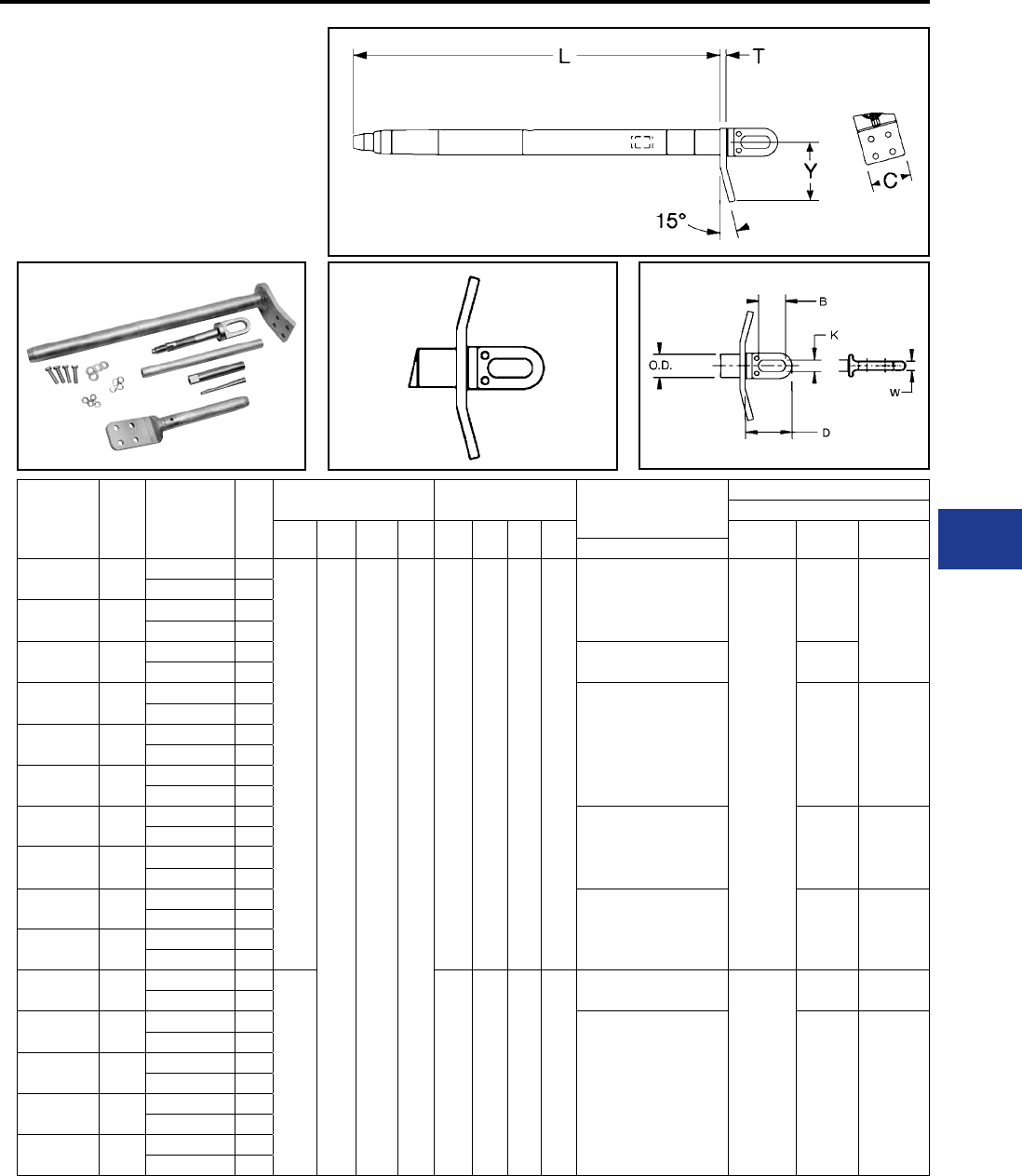 L
T
Y
C
15°

B
K
O.D.
W
D