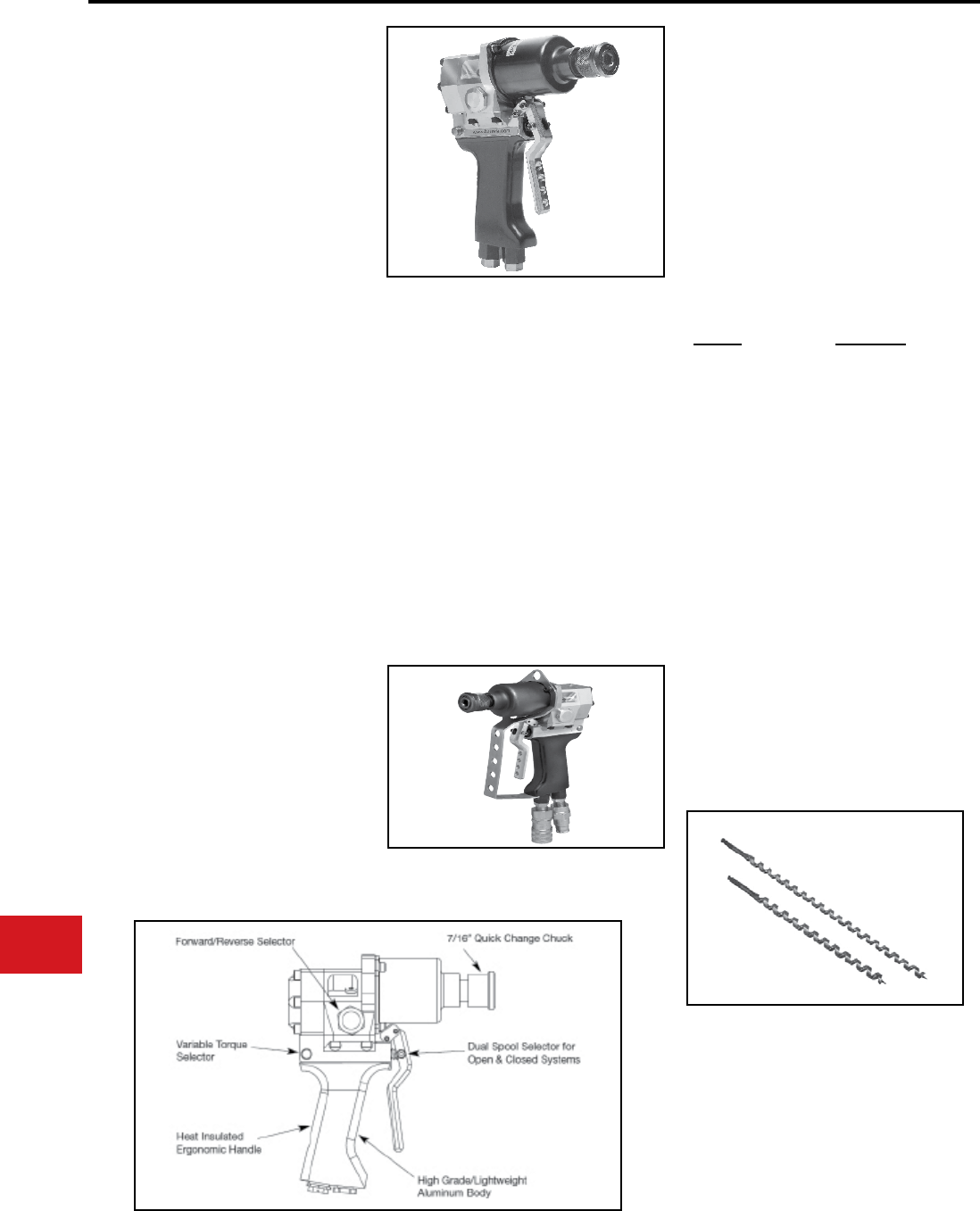 Forward/Reverse Selector

7/16" Quick Change Chuck

Variable Torque Selector

Dual Spool Selector for Open & Closed Systems

Heat Insulated Ergonomic Handle

High Grade/Lightweight Aluminum Body