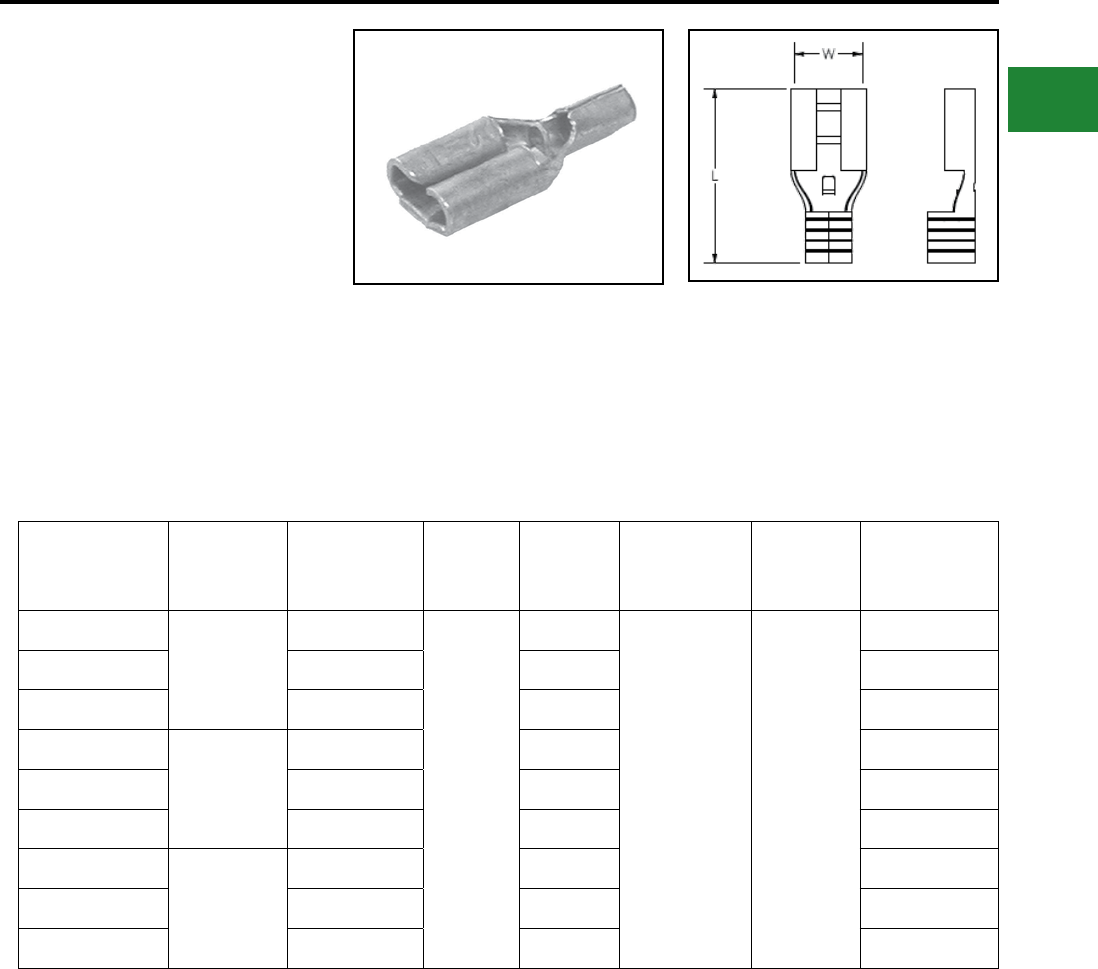 W

L