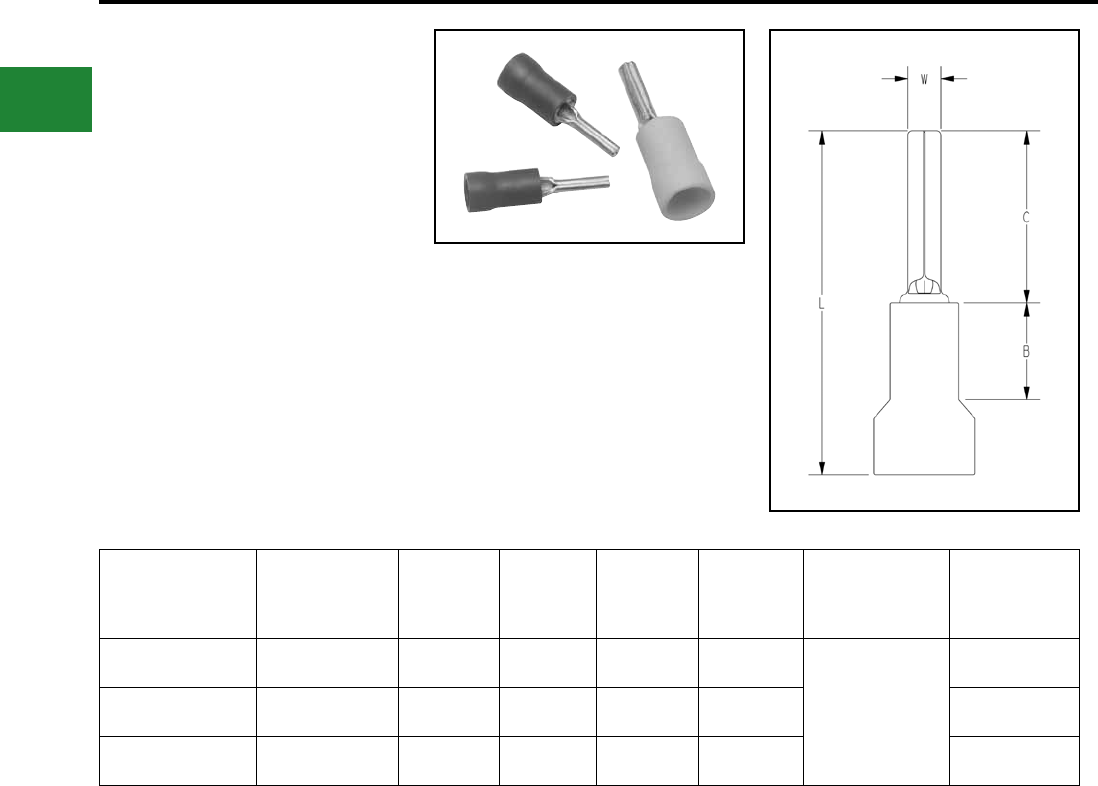 W

C

L

B