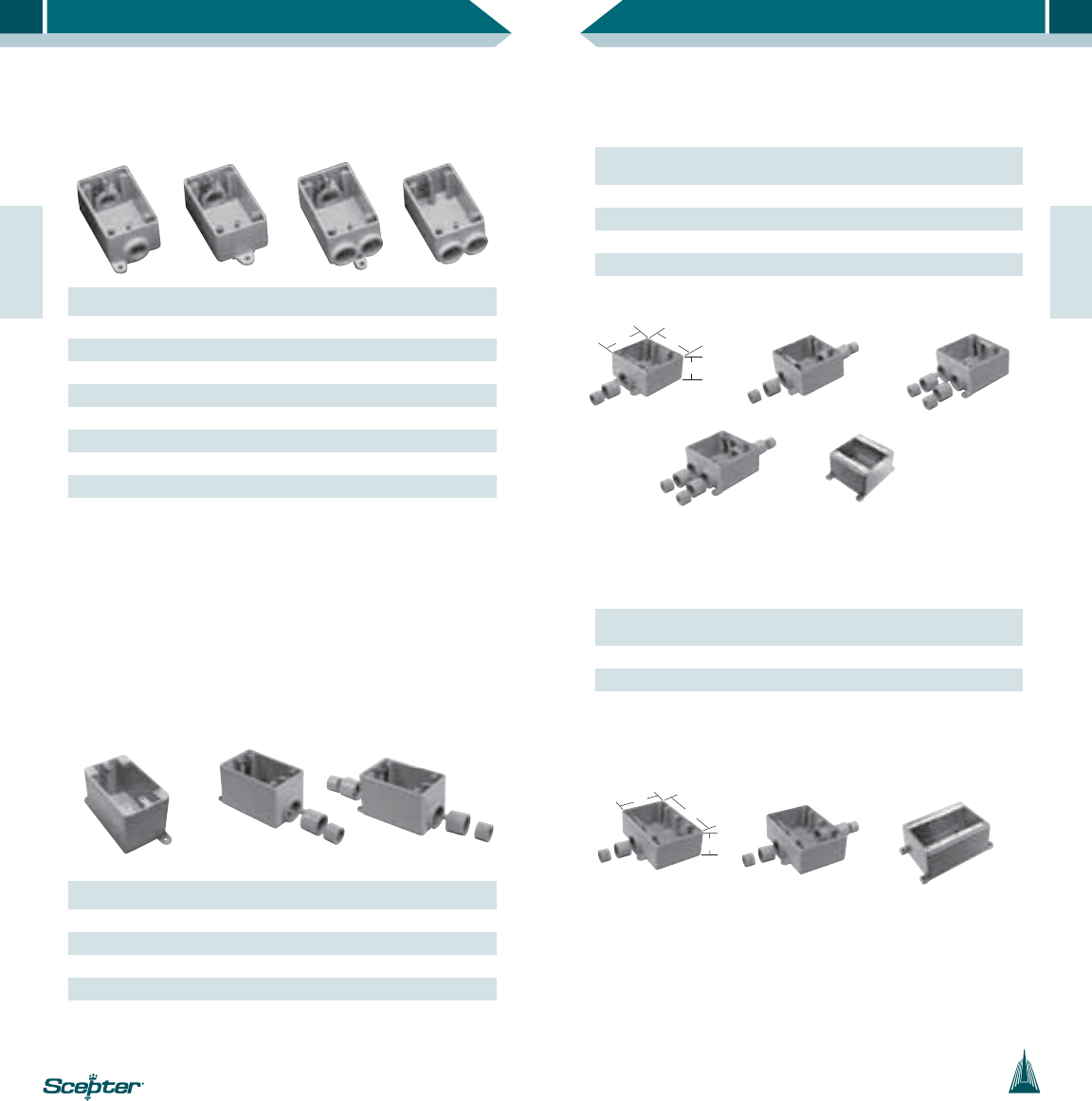 Scepter