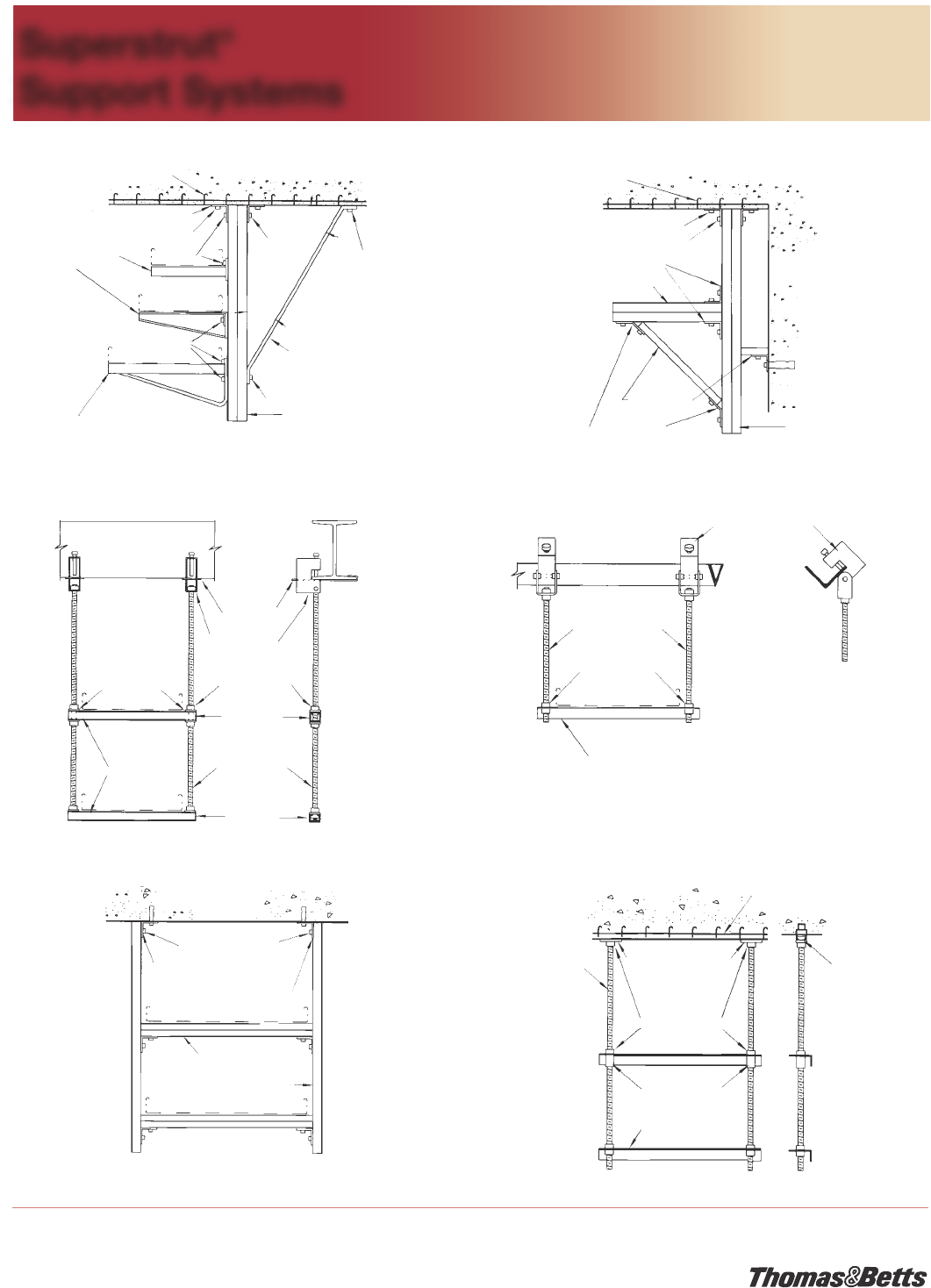 Superstrut®
Support Systems

Thomas&Betts