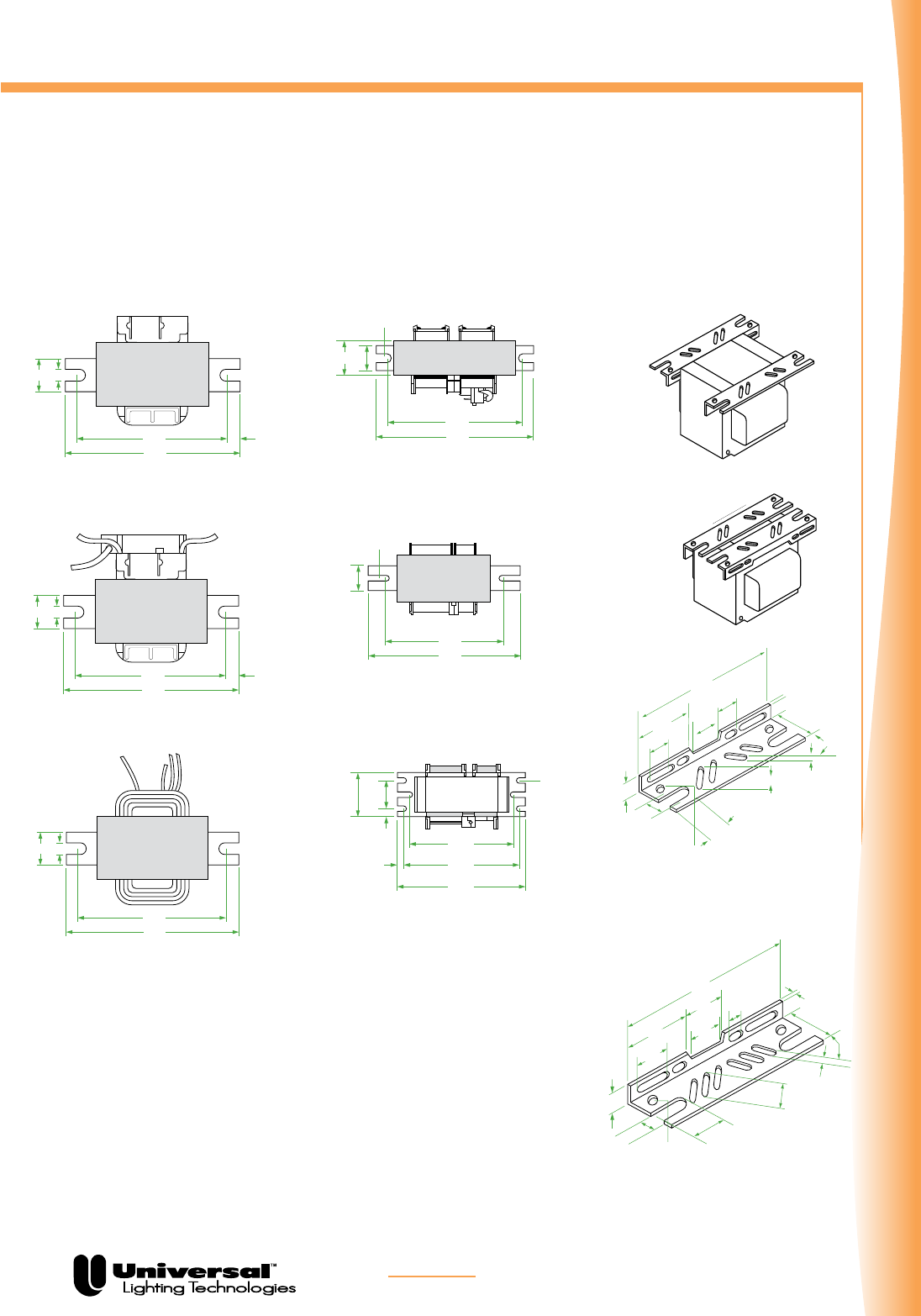 Universal™
Lighting Technologies