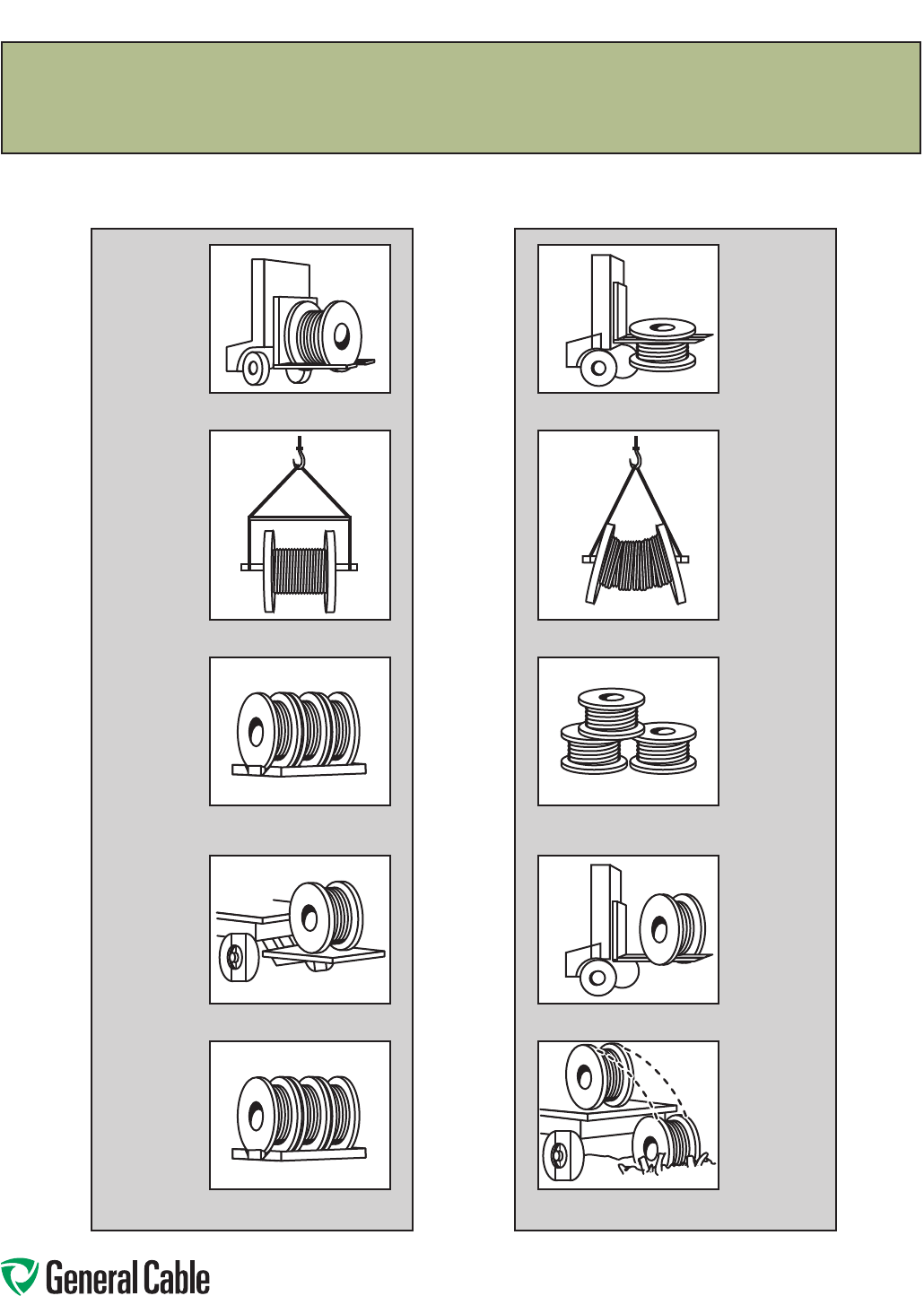 General Cable