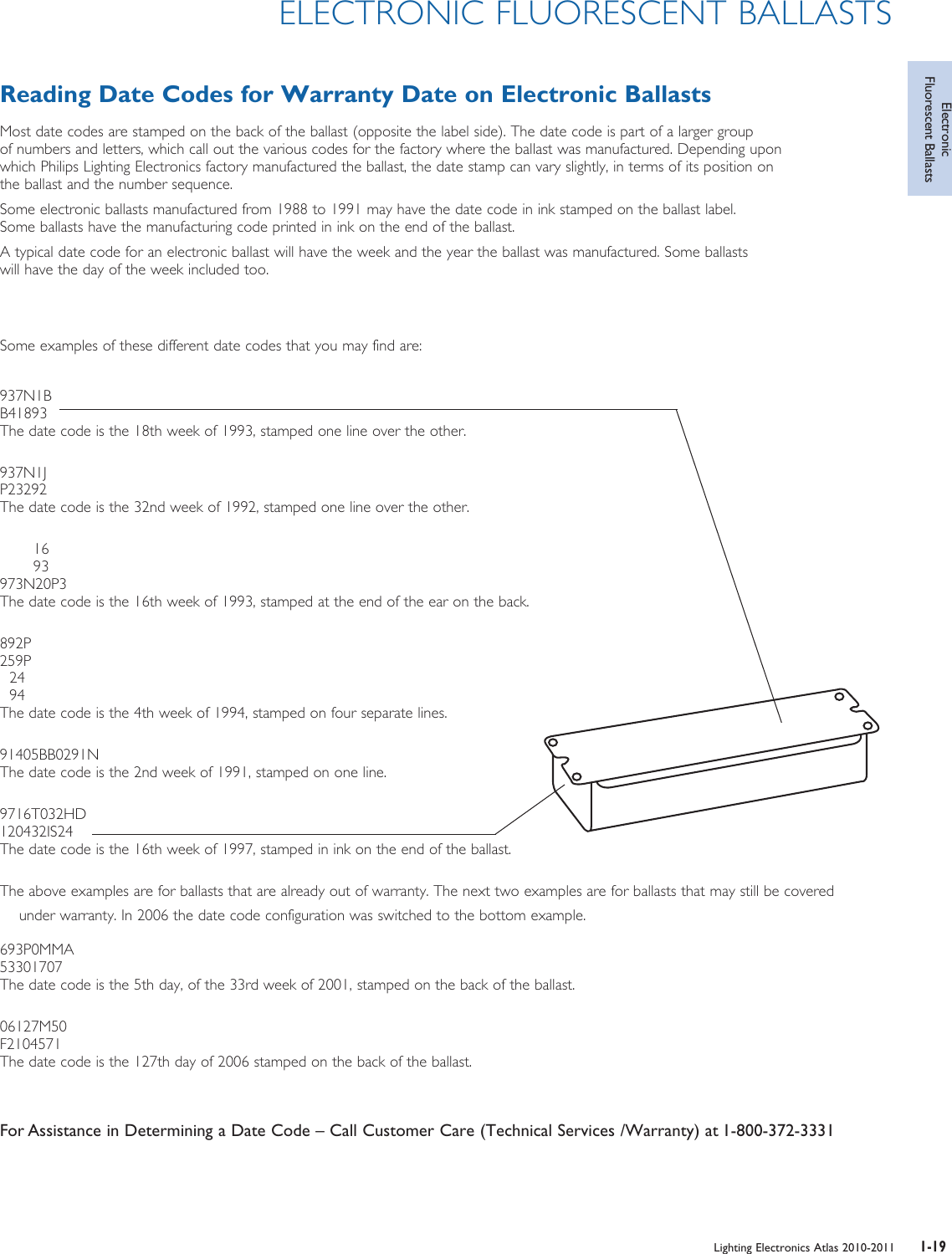 ELECTRONIC FLUORESCENT BALLASTS

Electronic Fluorescent Ballasts

Reading Date Codes for Warranty Date on Electronic Ballasts

Most date codes are stamped on the back of the ballast (opposite the label side). The date code is part of a larger group of numbers and letters, which call out the various codes for the factory where the ballast was manufactured. Depending upon which Philips Lighting Electronics factory manufactured the ballast, the date stamp can vary slightly, in terms of its position on the ballast and the number sequence.

Some electronic ballasts manufactured from 1988 to 1991 may have the date code in ink stamped on the ballast label. Some ballasts have the manufacturing code printed in ink on the end of the ballast.

A typical date code for an electronic ballast will have the week and the year the ballast was manufactured. Some ballasts will have the day of the week included too.

Some examples of these different date codes that you may find are:

937N1B
B41893
The date code is the 18th week of 1993, stamped one line over the other.

937N1J
P23292
The date code is the 32nd week of 1992, stamped one line over the other.

16
93
973N20P3
The date code is the 16th week of 1993, stamped at the end of the ear on the back.

892P
259P
24
94
The date code is the 4th week of 1994, stamped on four separate lines.

91405BB0291N
The date code is the 2nd week of 1991, stamped on one line.

9716T032HD
120432IS24
The date code is the 16th week of 1997, stamped in ink on the end of the ballast.

The above examples are for ballasts that are already out of warranty. The next two examples are for ballasts that may still be covered under warranty. In 2006 the date code configuration was switched to the bottom example.

693P0MMA
53301707
The date code is the 5th day, of the 33rd week of 2001, stamped on the back of the ballast.

06127M50
F2104571
The date code is the 127th day of 2006 stamped on the back of the ballast.

For Assistance in Determining a Date Code – Call Customer Care (Technical Services /Warranty) at 1-800-372-3331

Lighting Electronics Atlas 2010-2011 1-19