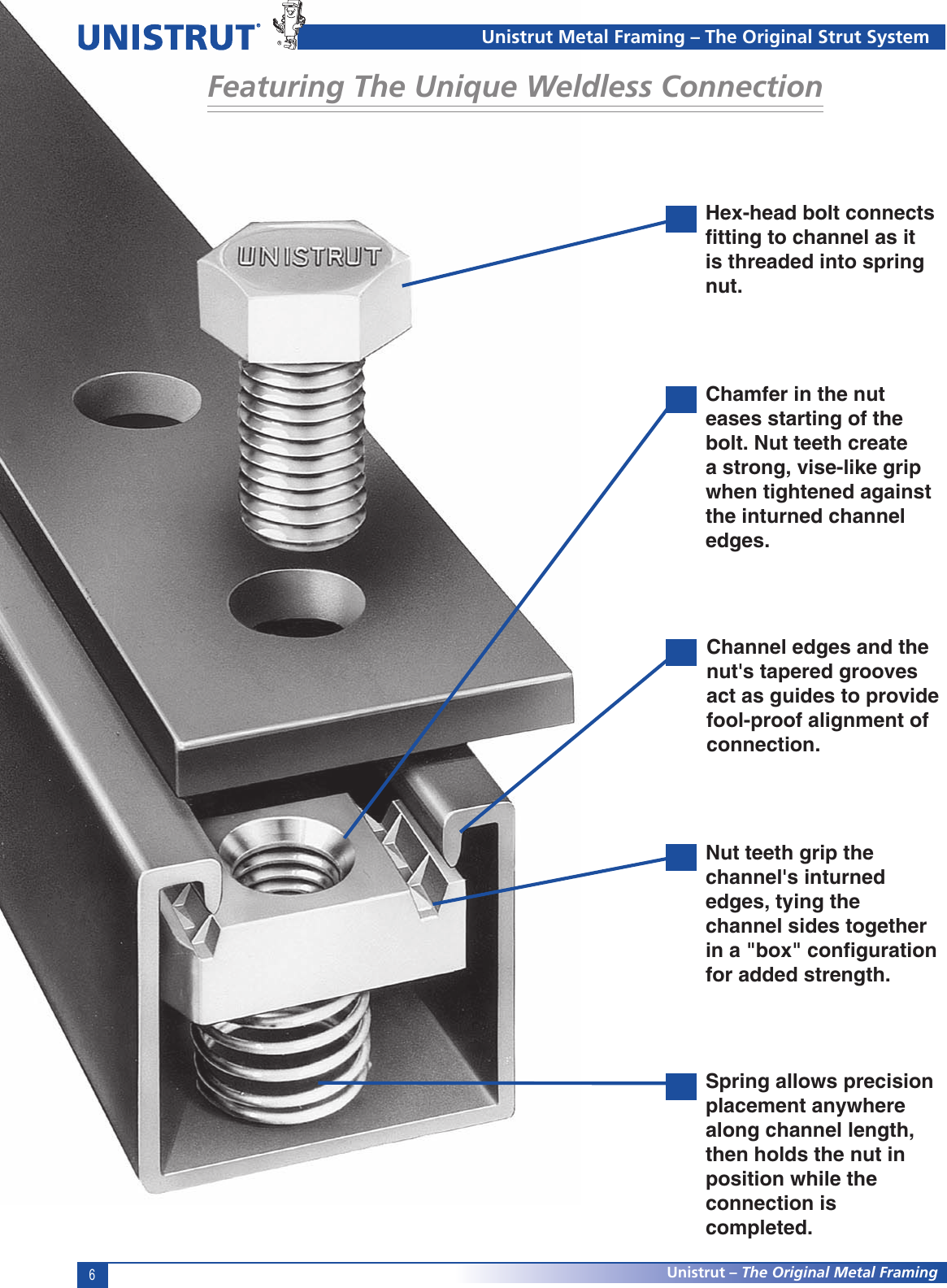 UNISTRUT®

Unistrut Metal Framing – The Original Strut System

Featuring The Unique Weldless Connection

UNISTRUT

Hex-head bolt connects fitting to channel as it is threaded into spring nut.

Chamfer in the nut eases starting of the bolt. Nut teeth create a strong, vise-like grip when tightened against the inturned channel edges.

Channel edges and the nut's tapered grooves act as guides to provide fool-proof alignment of connection.

Nut teeth grip the channel's inturned edges, tying the channel sides together in a "box" configuration for added strength.

Spring allows precision placement anywhere along channel length, then holds the nut in position while the connection is completed.

6

Unistrut – The Original Metal Framing