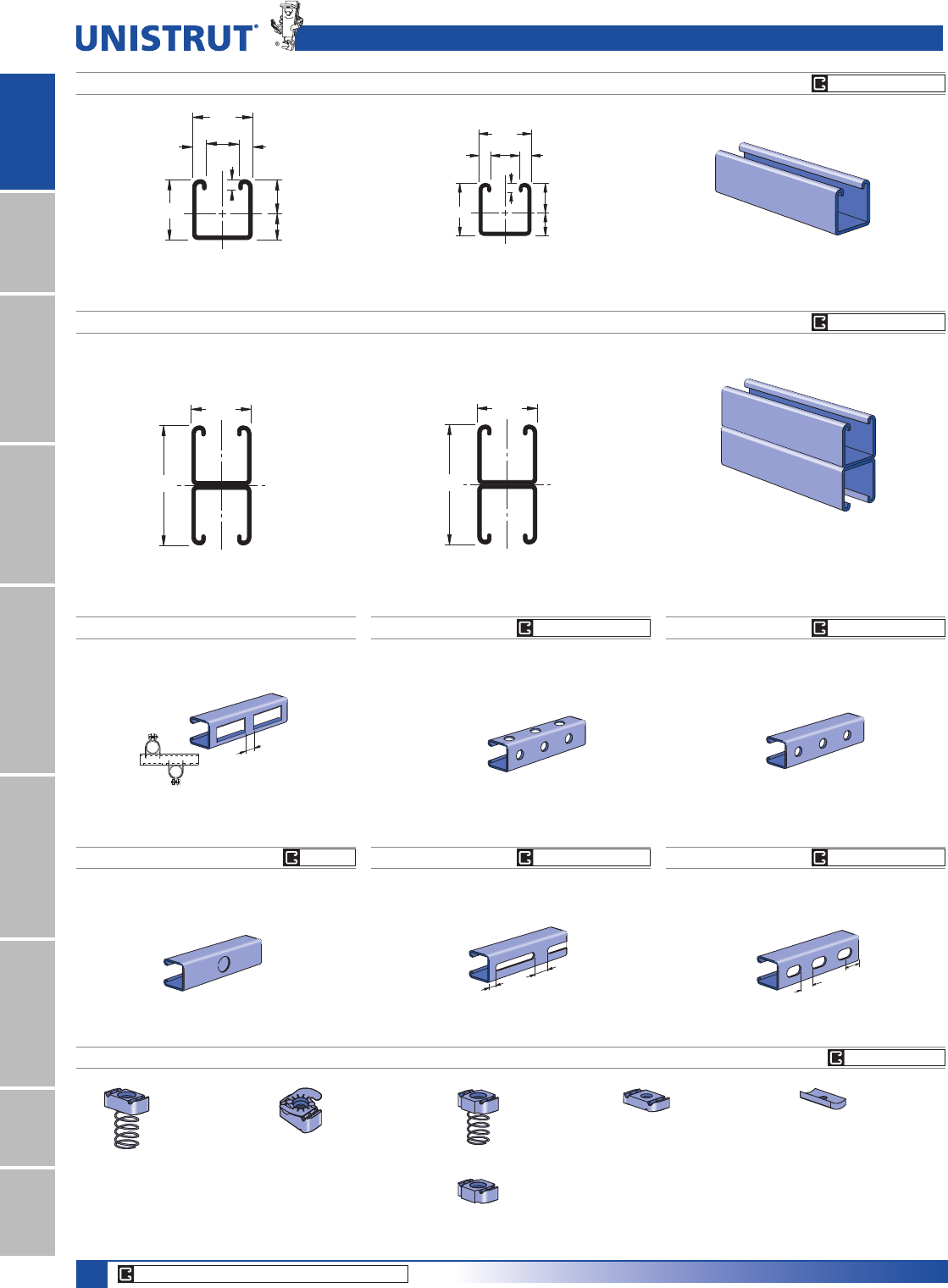 UNISTRUT®