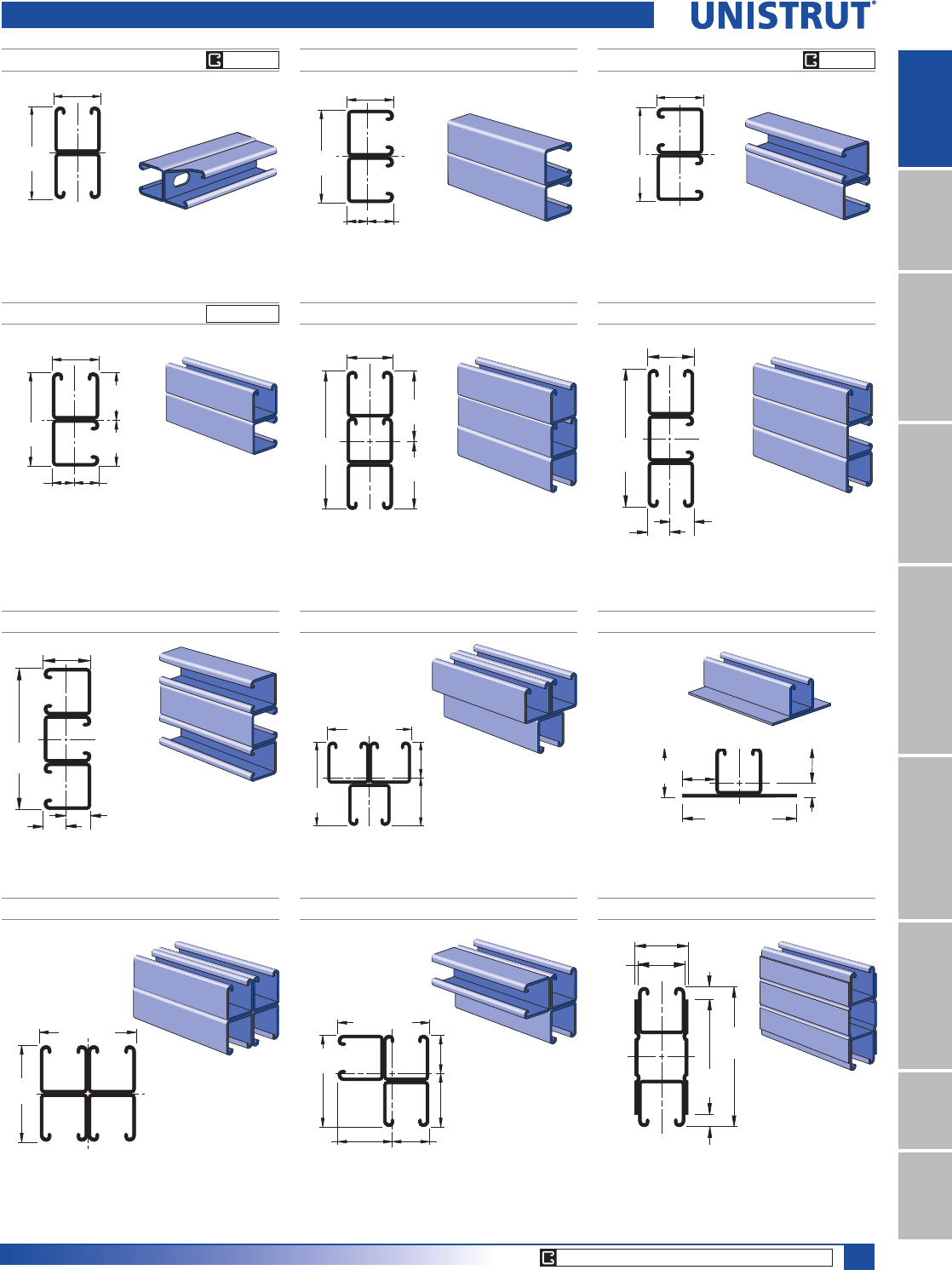 UNISTRUT®