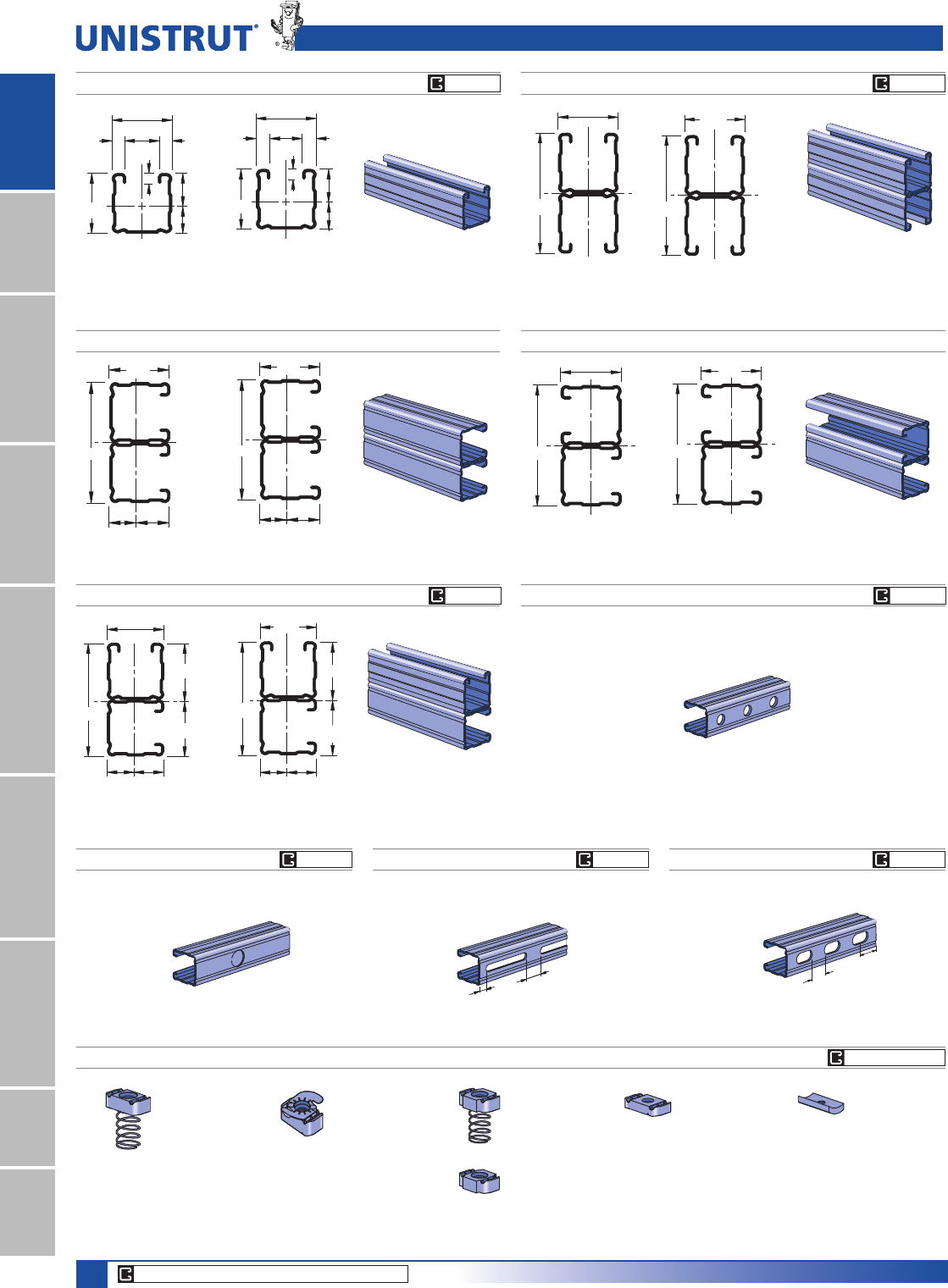 UNISTRUT®