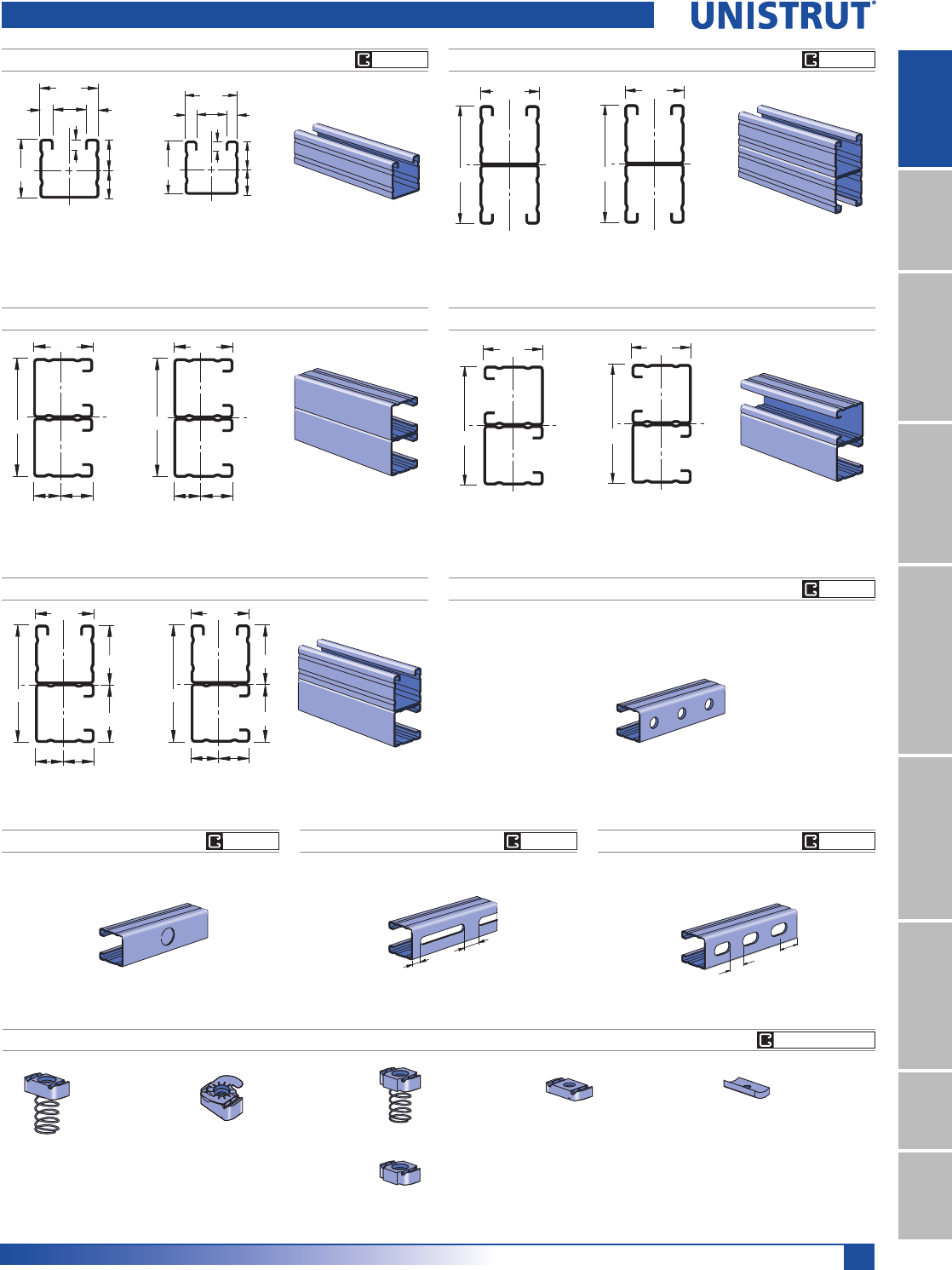 UNISTRUT®