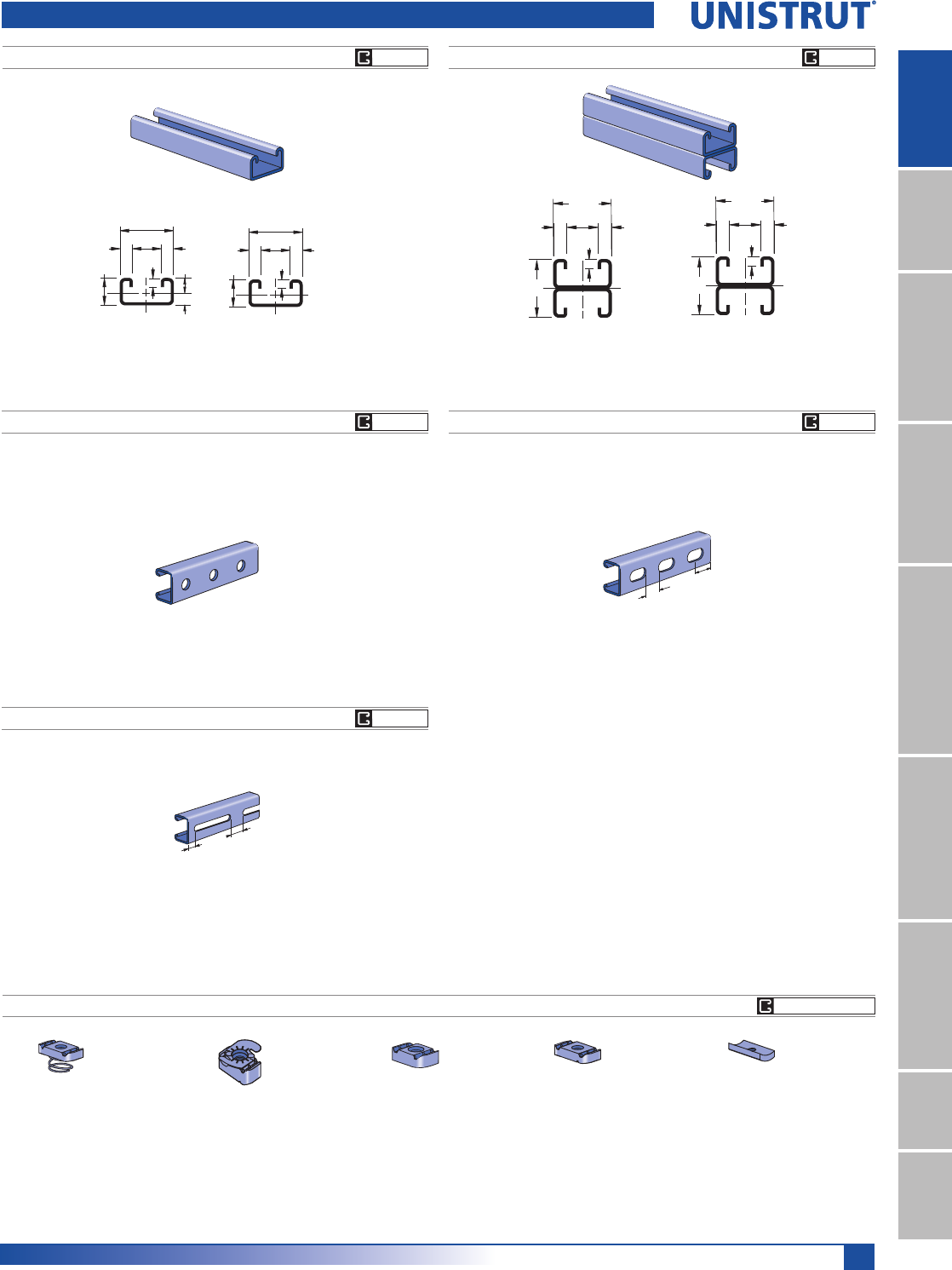 UNISTRUT®