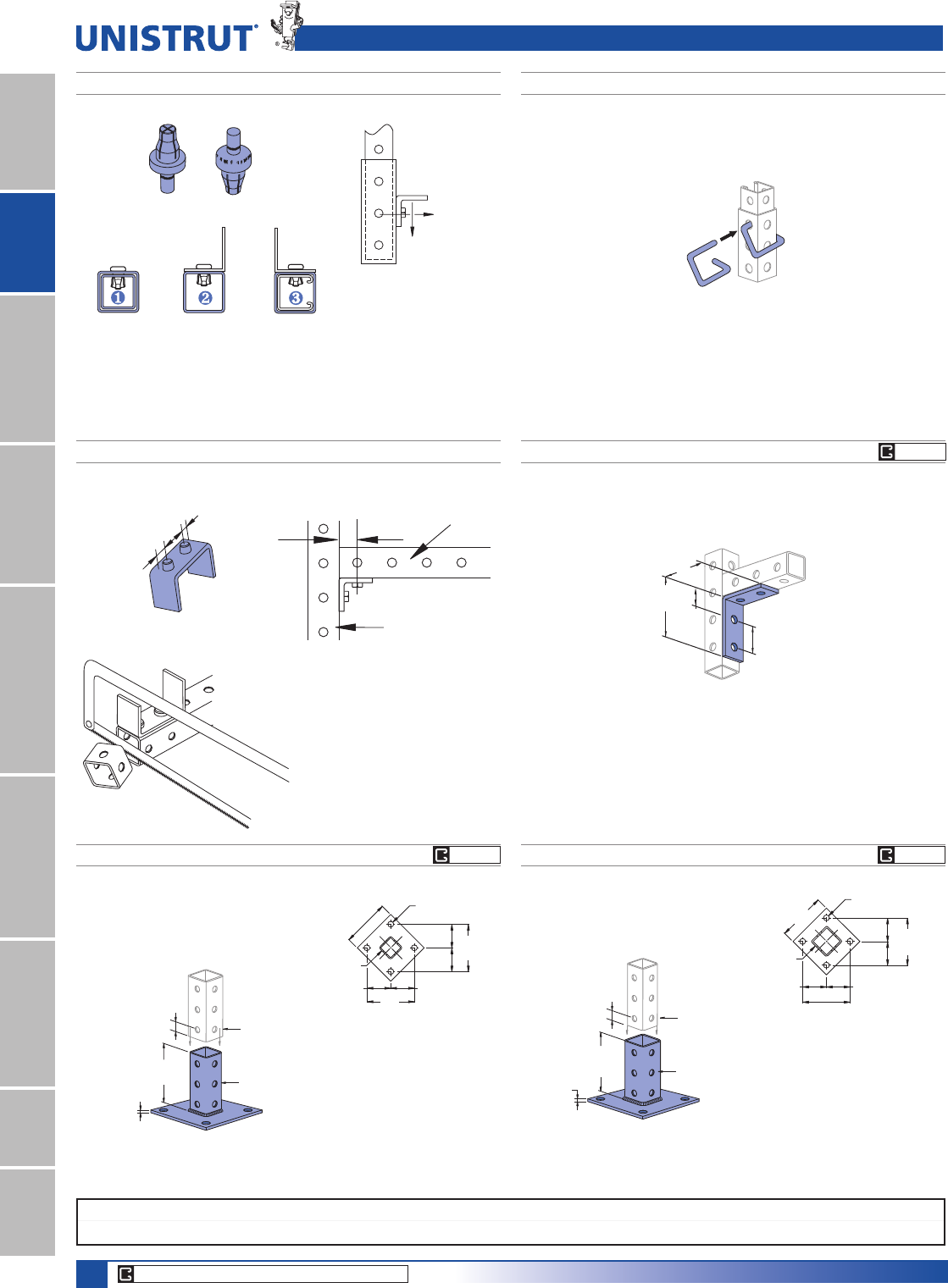 UNISTRUT®

❶ ❷ ❸