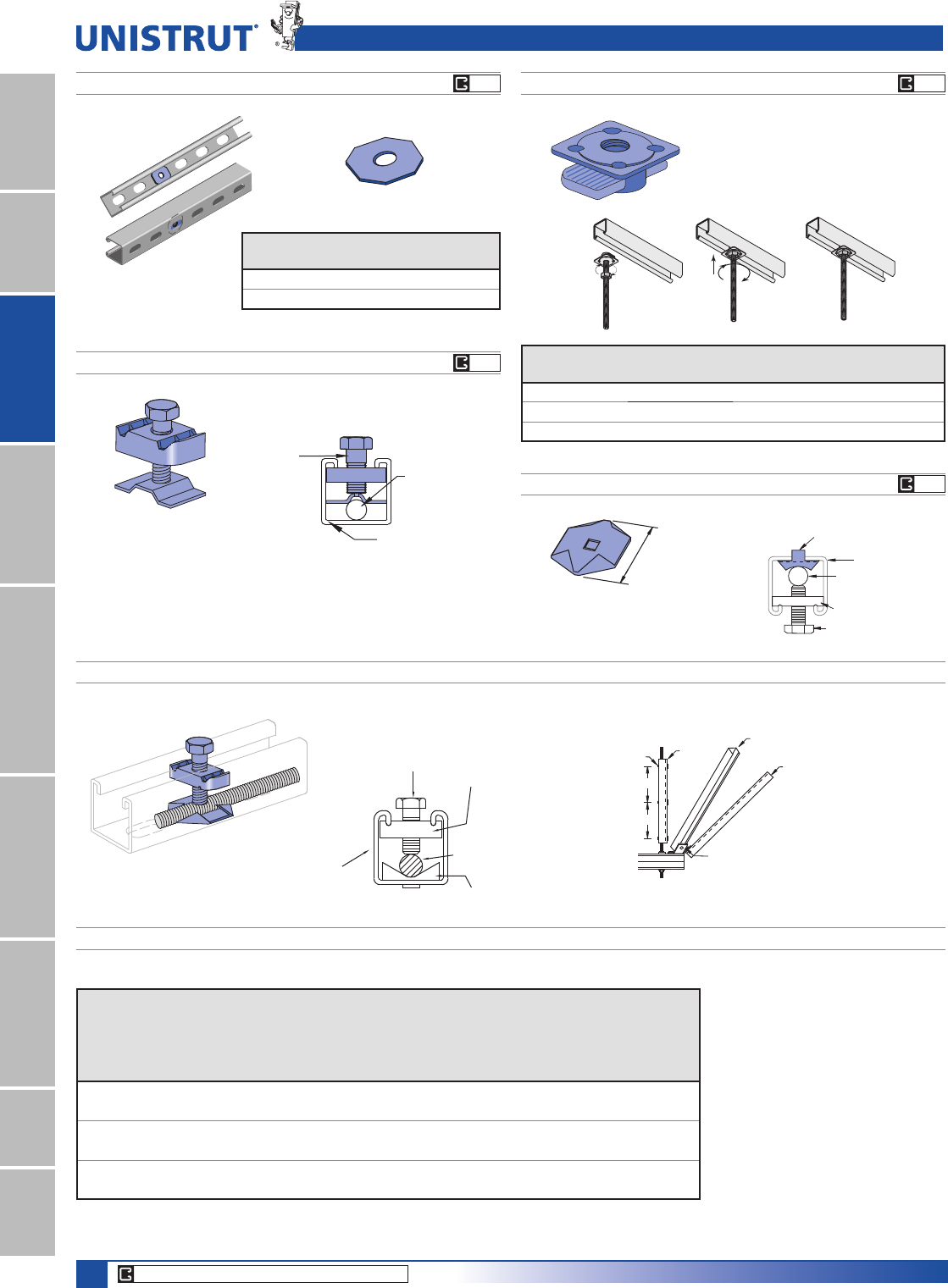 UNISTRUT®