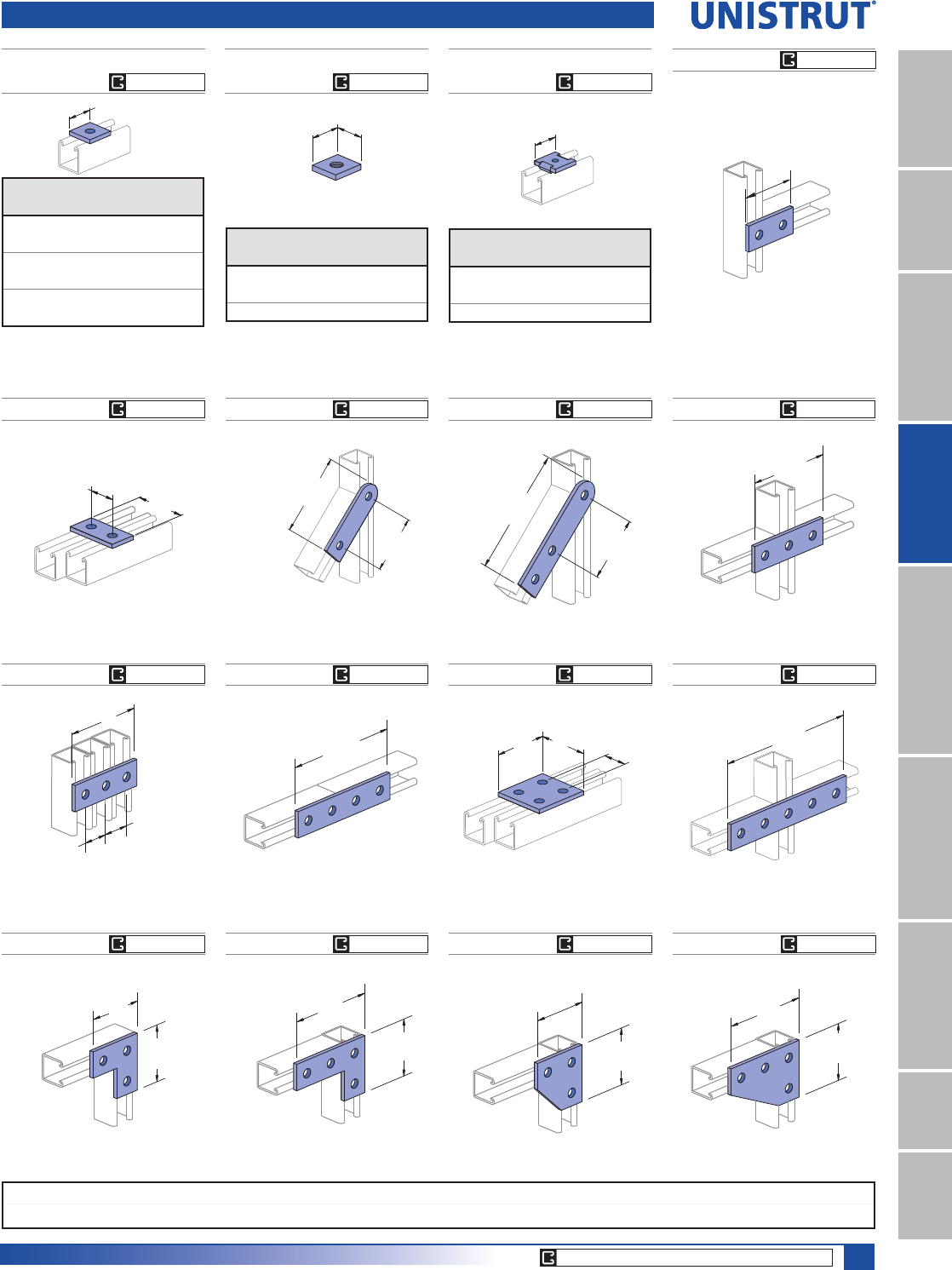 UNISTRUT®