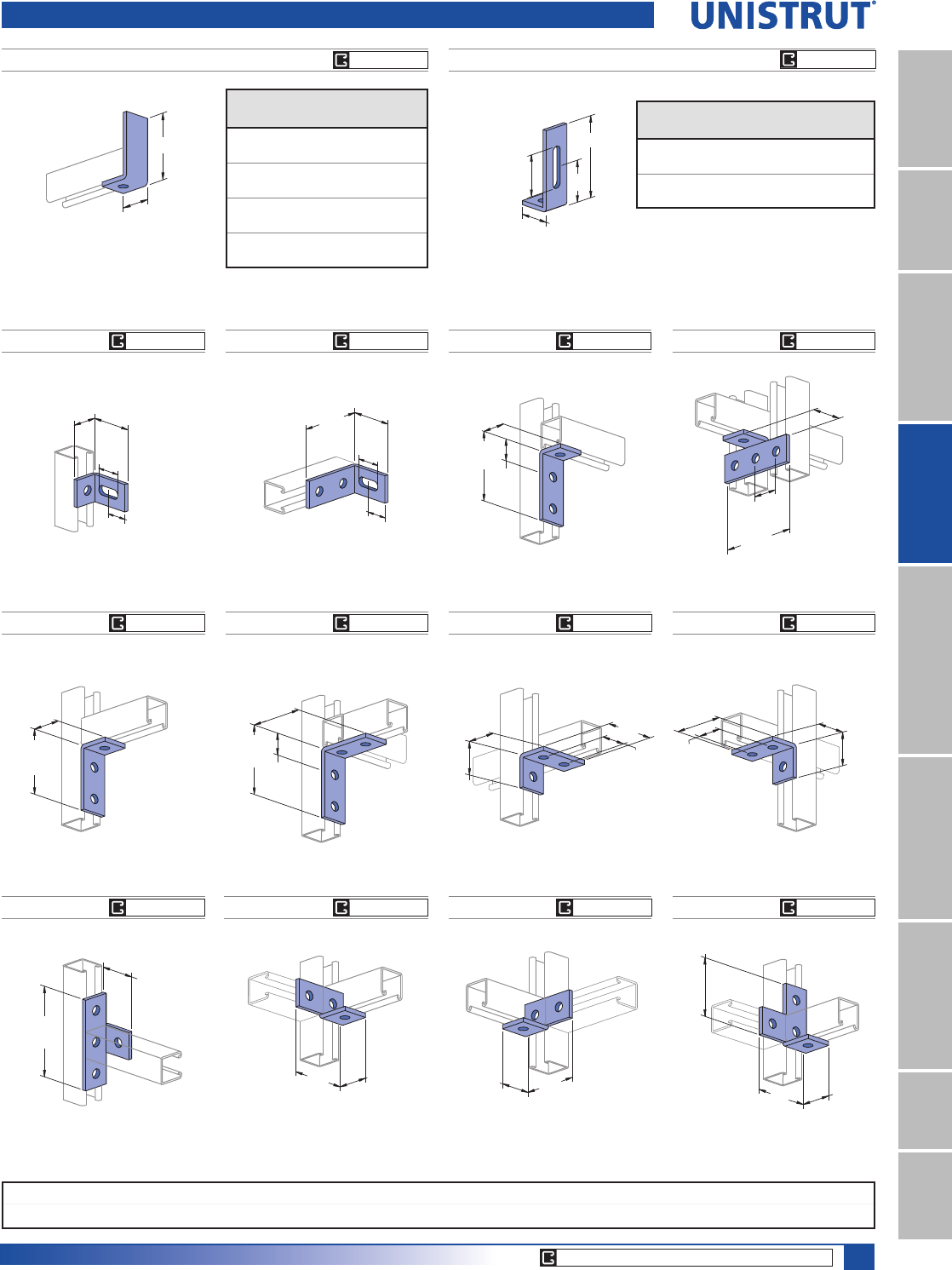 UNISTRUT®