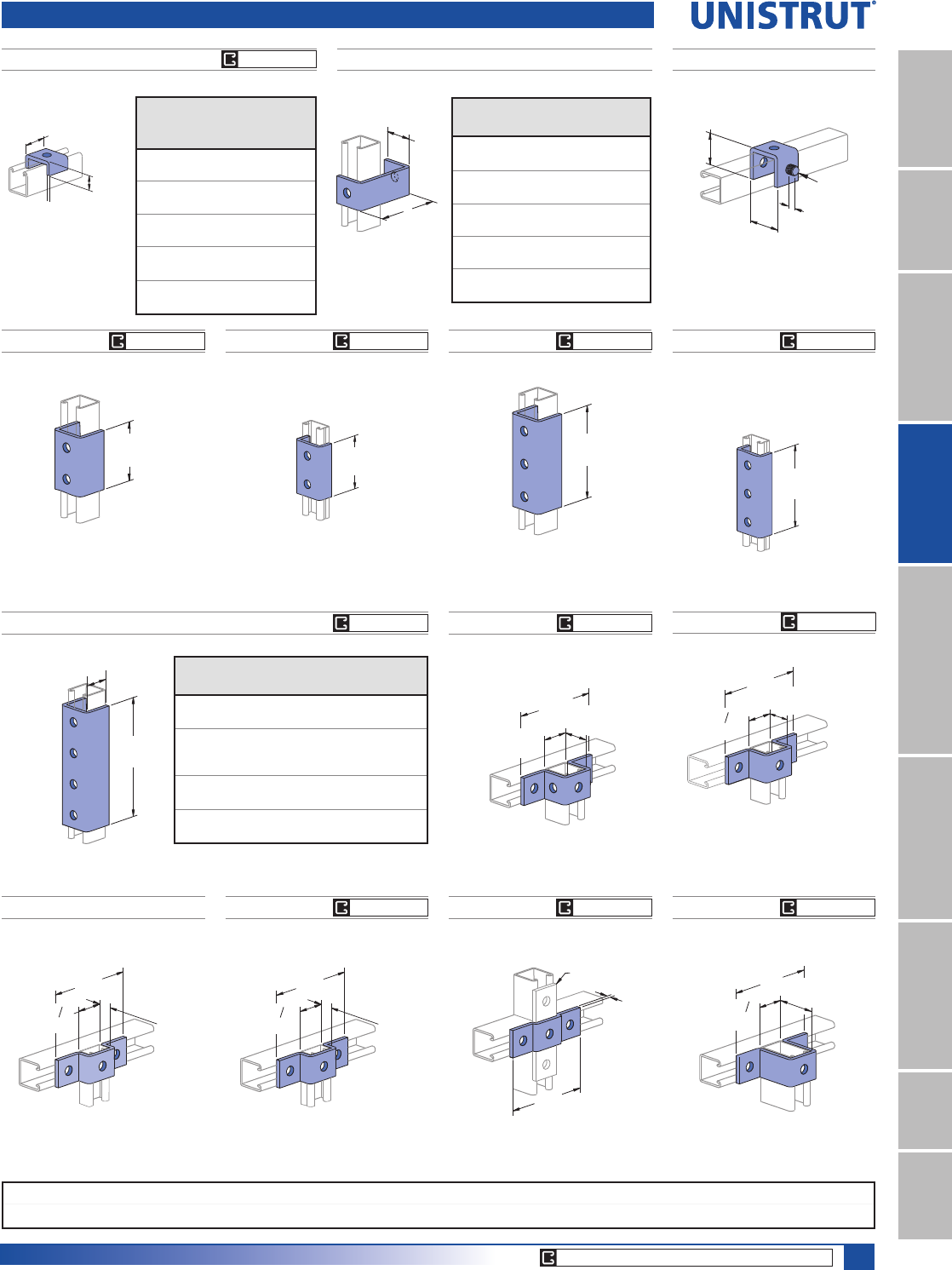 UNISTRUT®