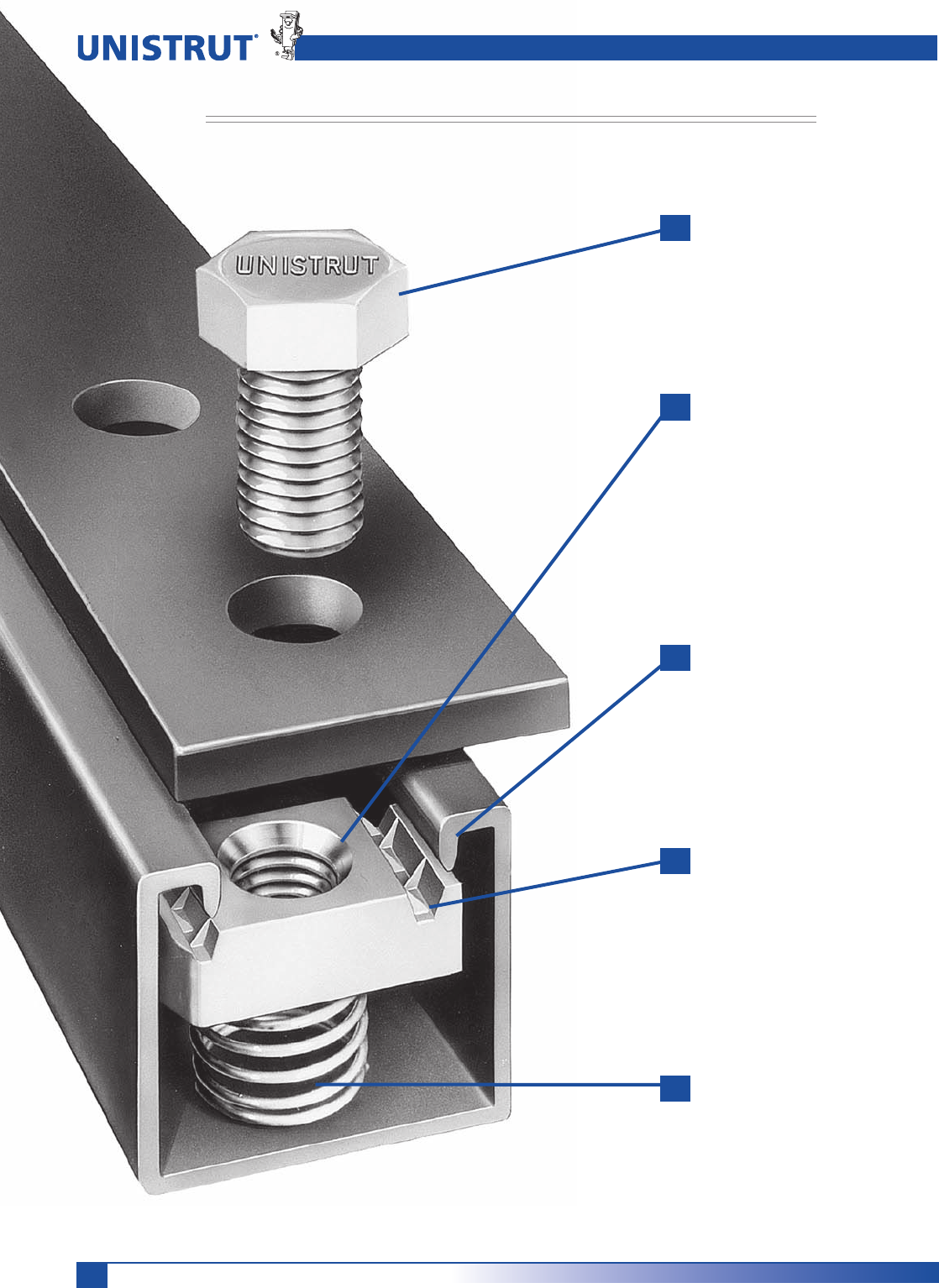 UNISTRUT®

UNISTRUT