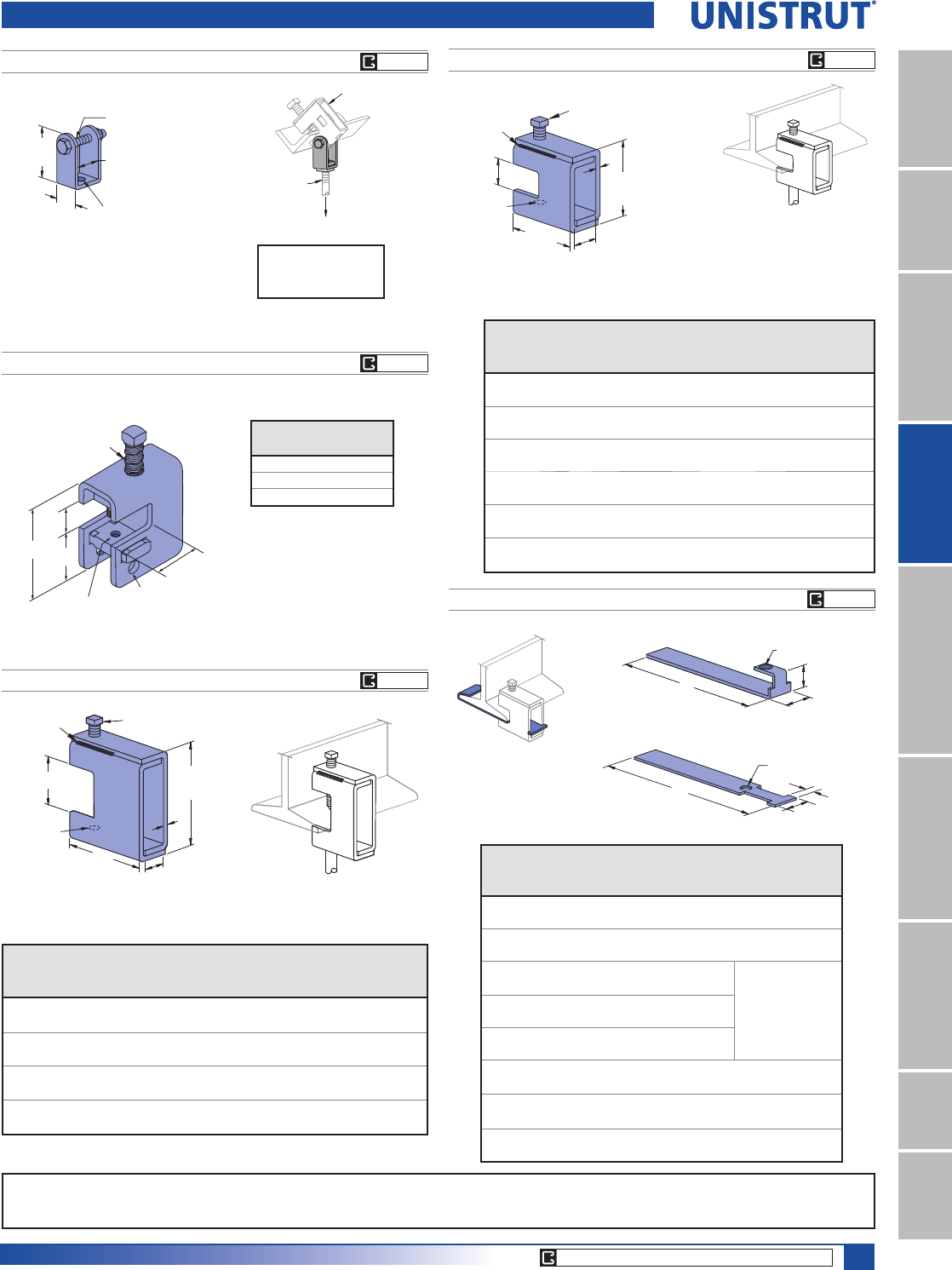 UNISTRUT®