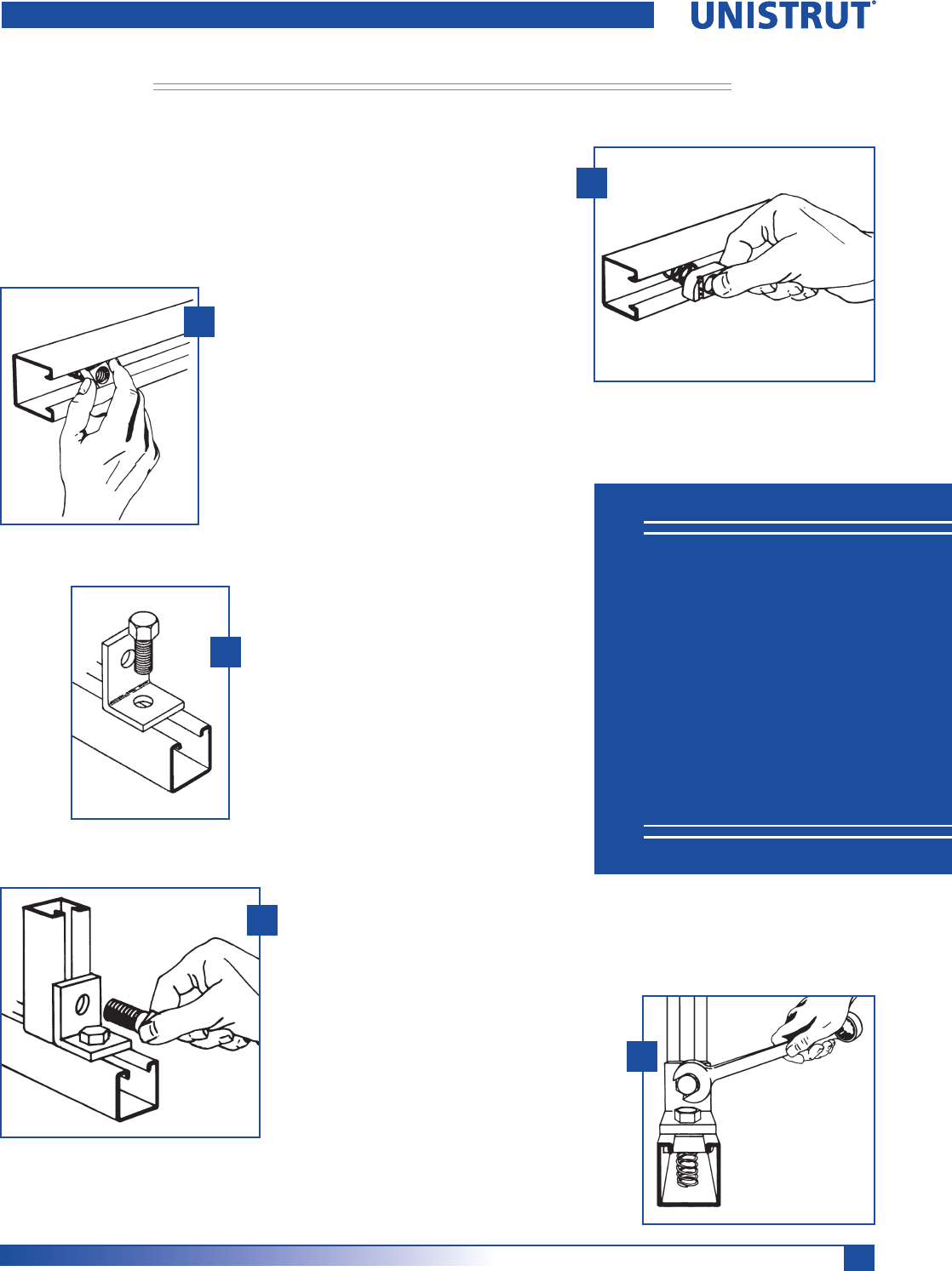 UNISTRUT®