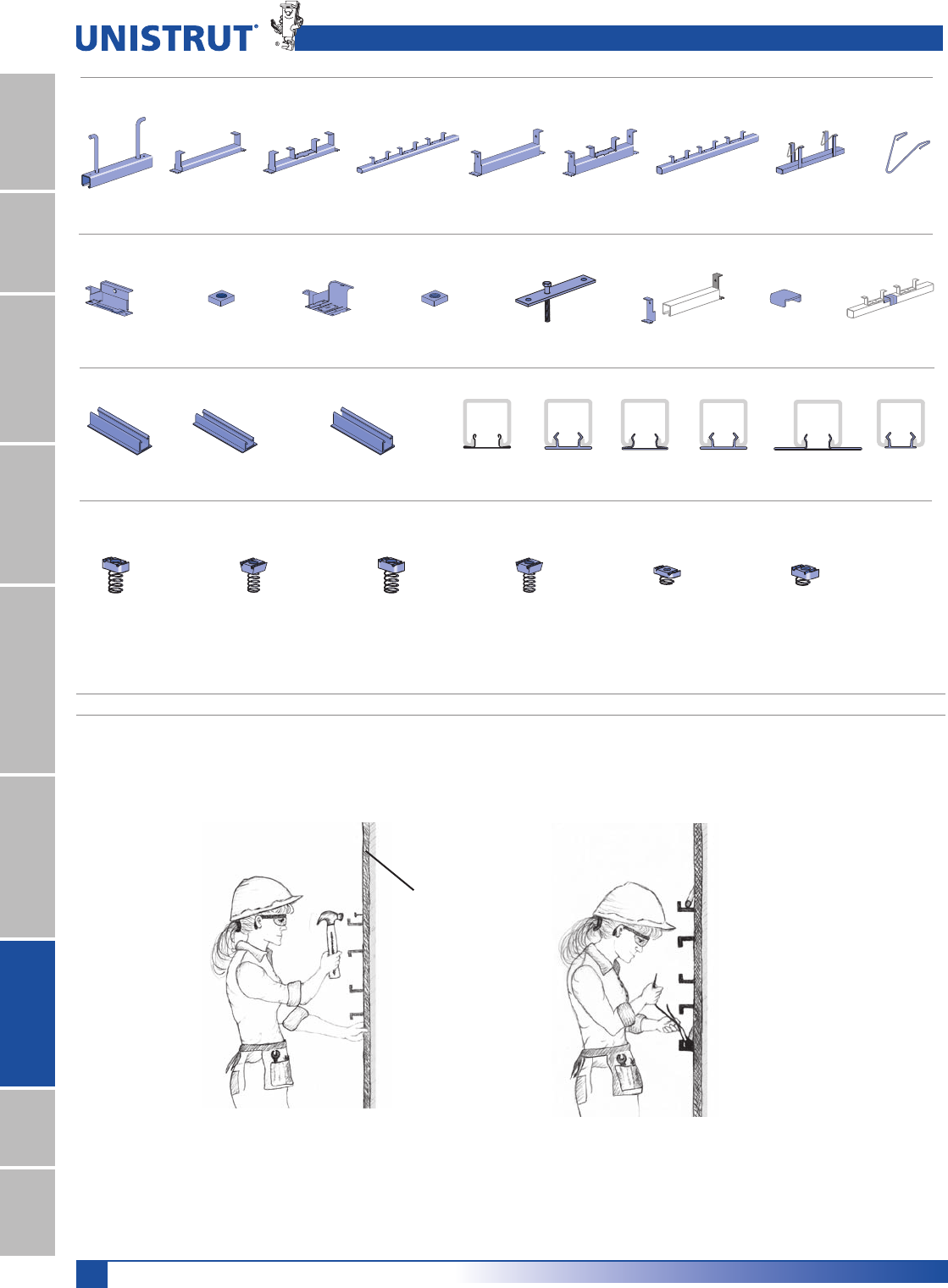 UNISTRUT®