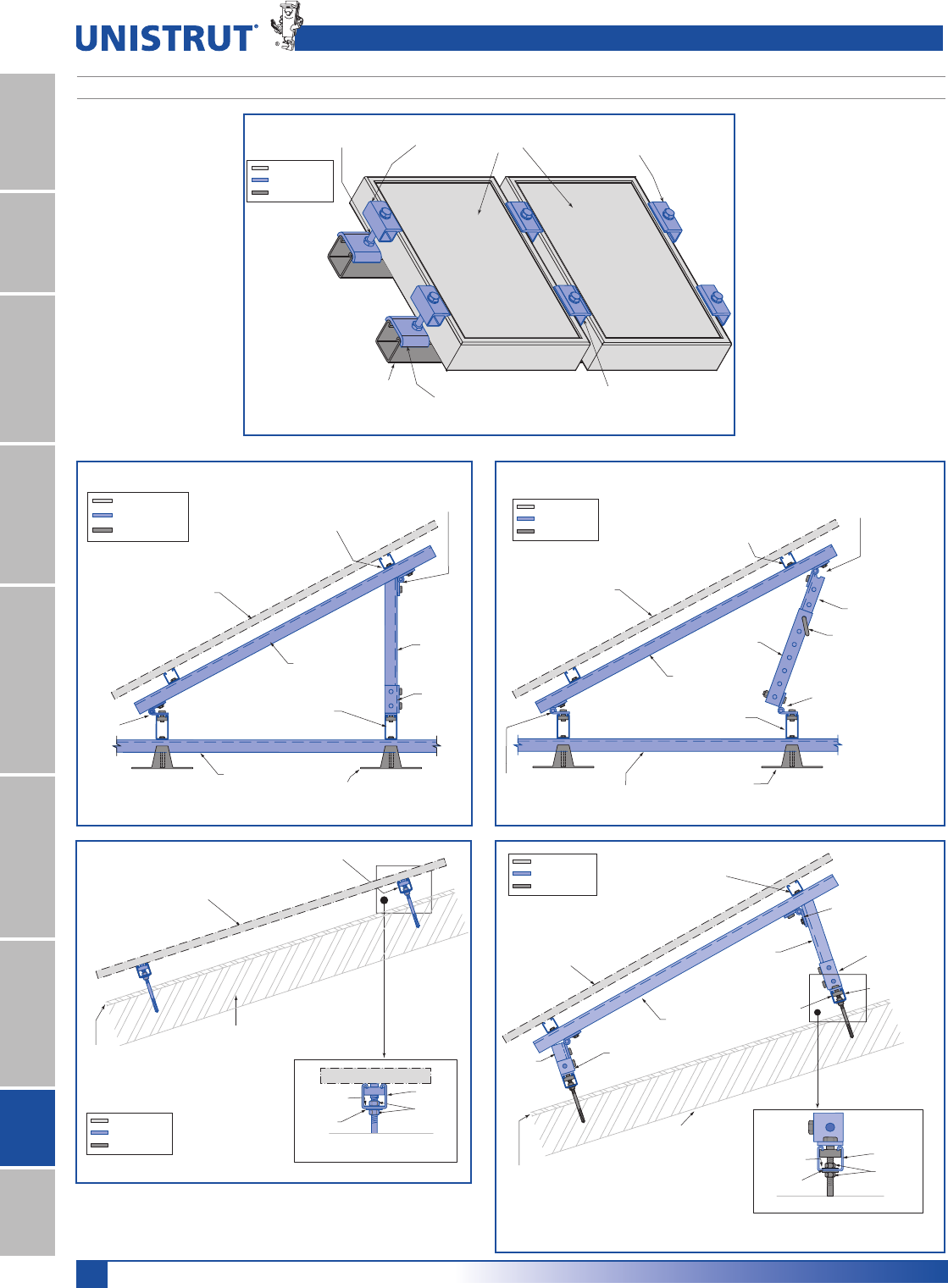 UNISTRUT®