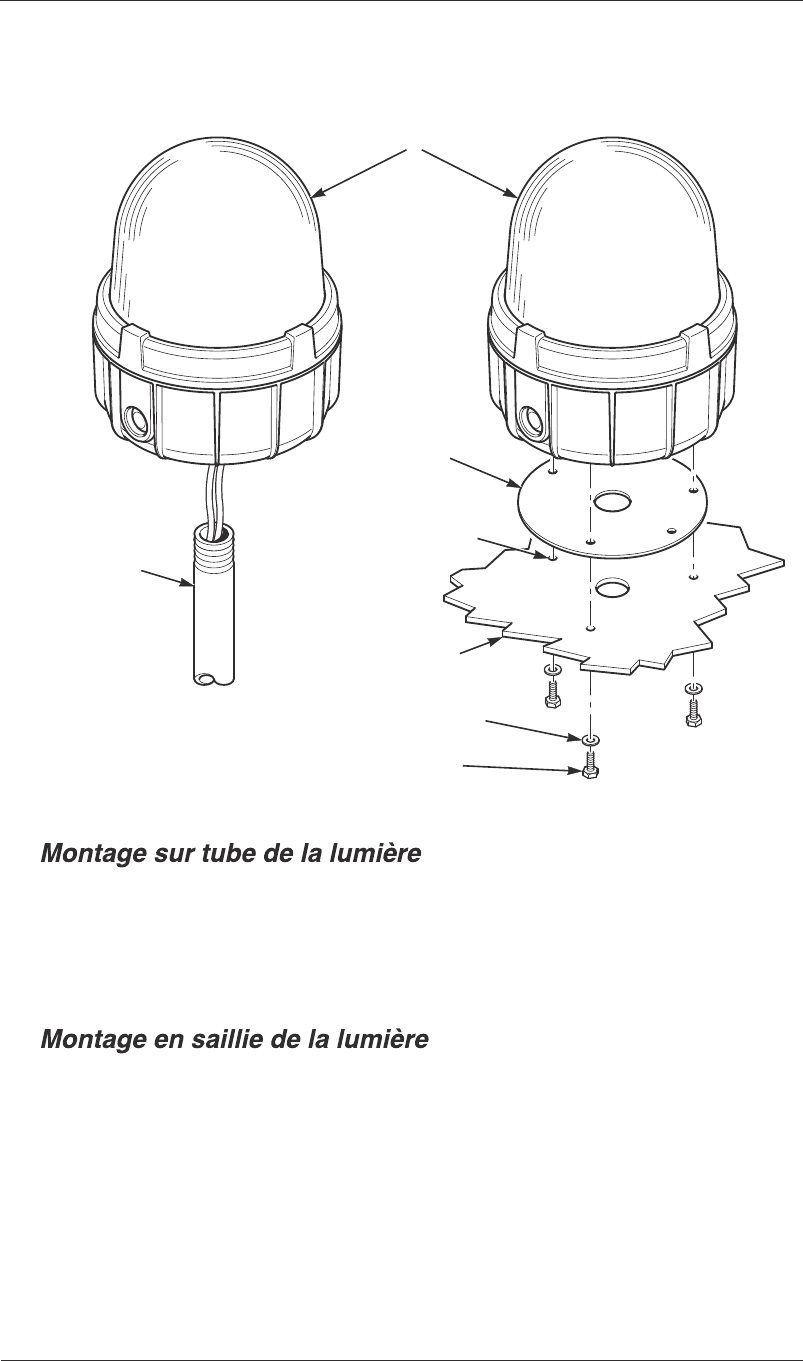 Montage sur tube de la lumière

Montage en saillie de la lumière