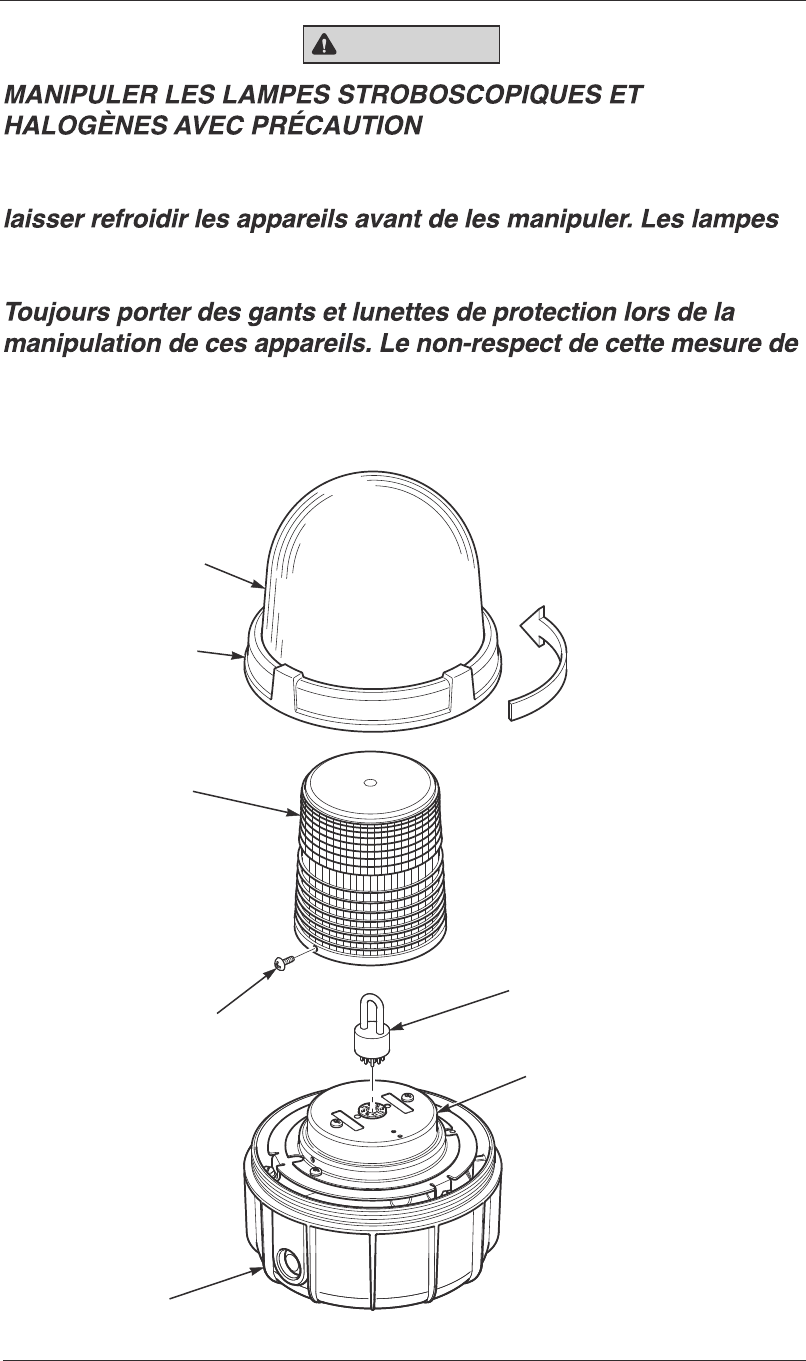 MANIPULER LES LAMPES STROBOSCOPIQUES ET HALOGÈNES AVEC PRÉCAUTION

laisser refroidir les appareils avant de les manipuler. Les lampes

Toujours porter des gants et lunettes de protection lors de la manipulation de ces appareils. Le non-respect de cette mesure de