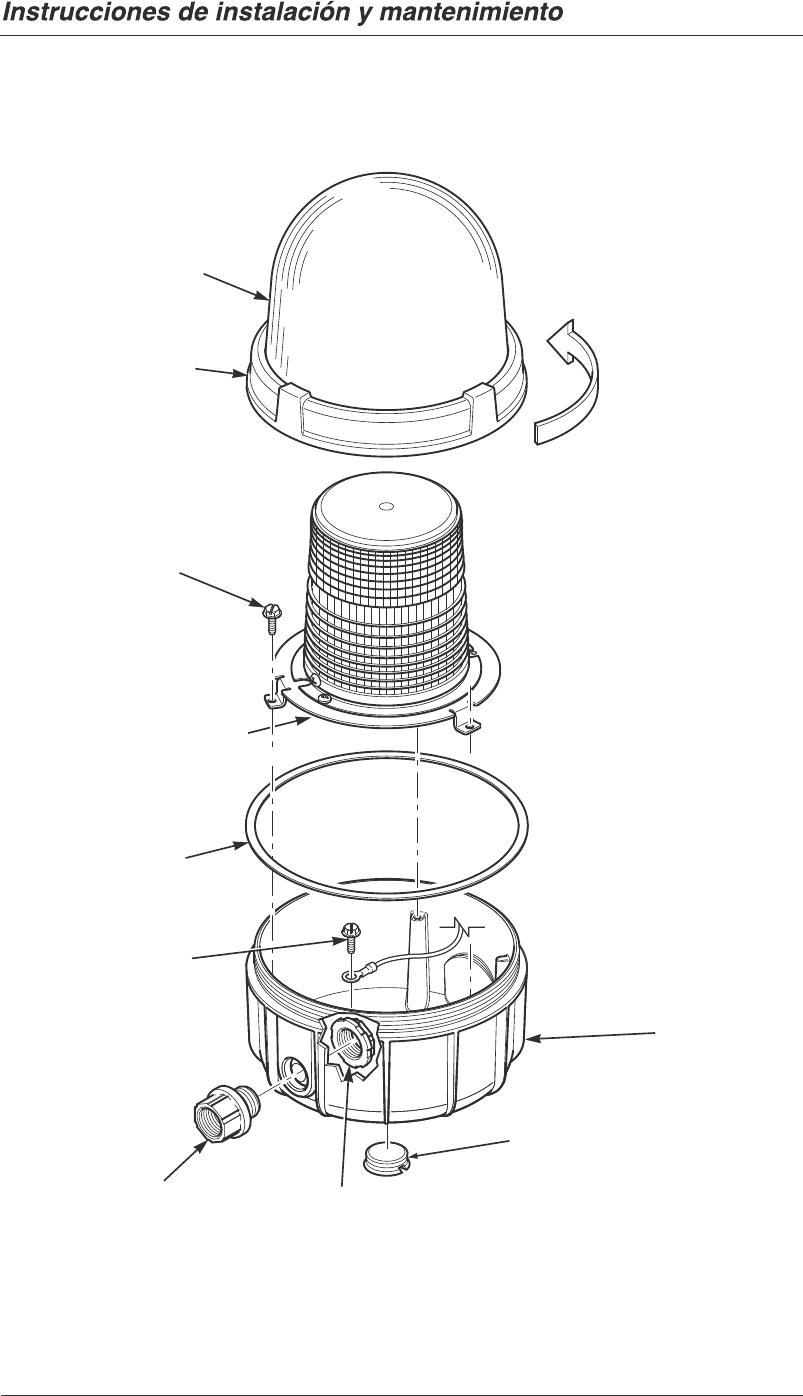 Instrucciones de instalación y mantenimiento