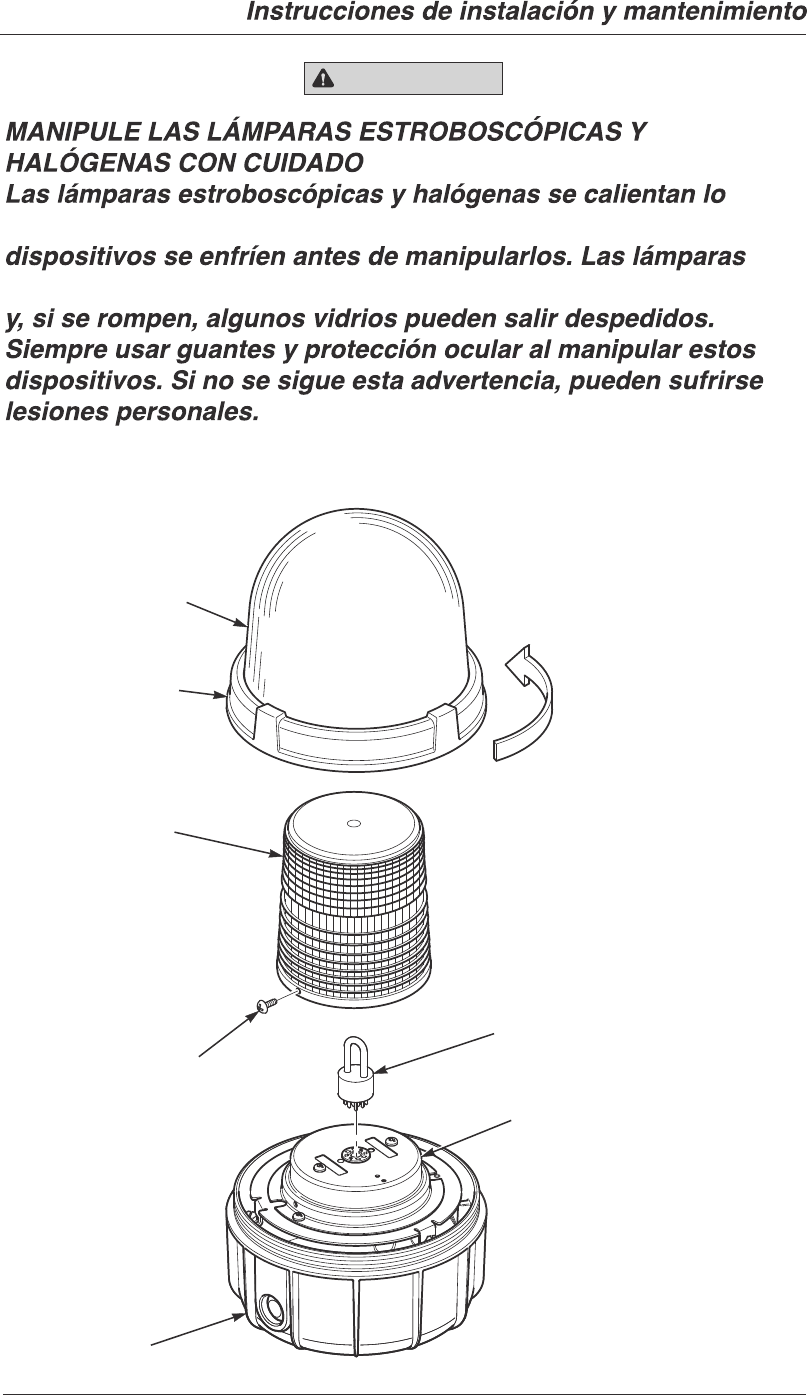 Instrucciones de instalación y mantenimiento

MANIPULE LAS LÁMPARAS ESTROBOSCÓPICAS Y HALÓGENAS CON CUIDADO
Las lámparas estroboscópicas y halógenas se calientan lo

dispositivos se enfríen antes de manipularlos. Las lámparas

y, si se rompen, algunos vidrios pueden salir despedidos. Siempre usar guantes y protección ocular al manipular estos dispositivos. Si no se sigue esta advertencia, pueden sufrirse lesiones personales.