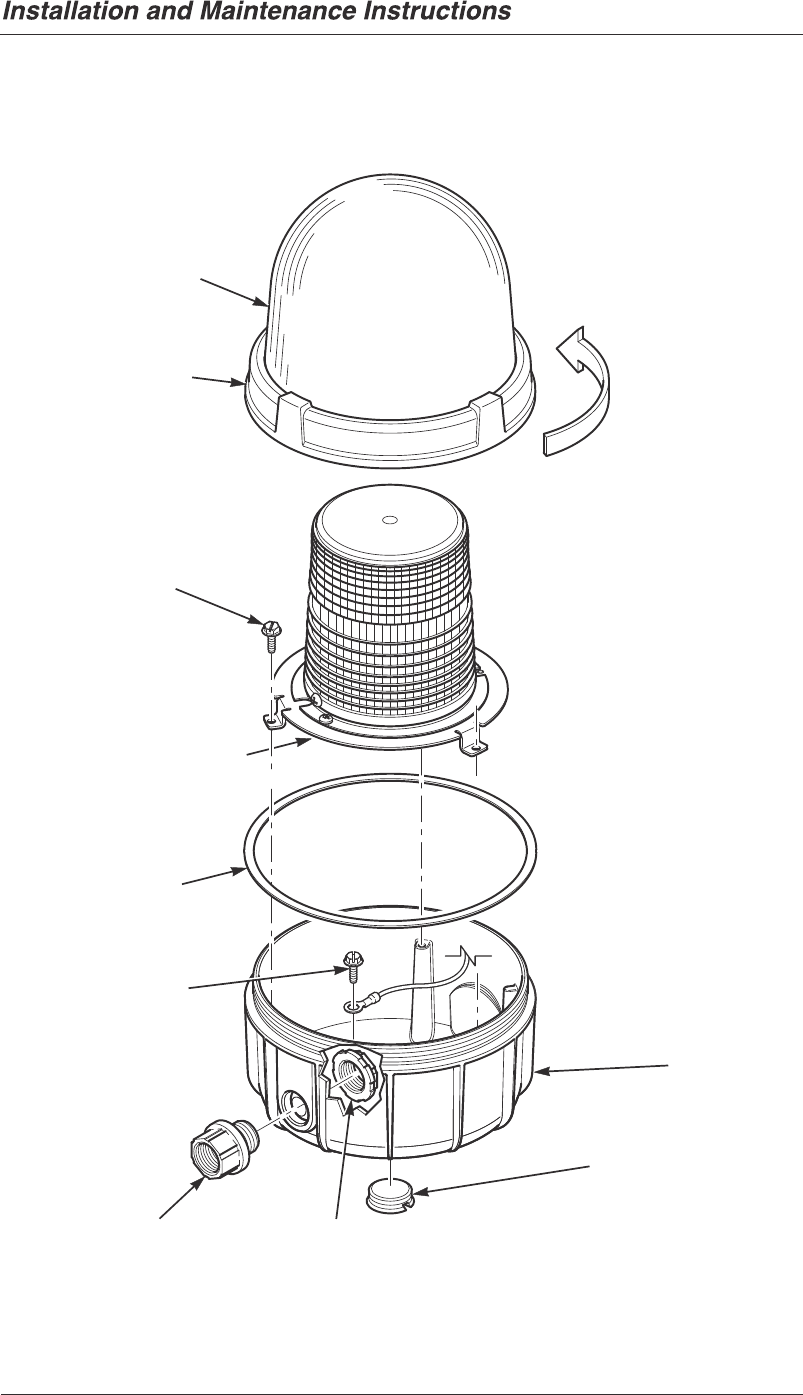 Installation and Maintenance Instructions