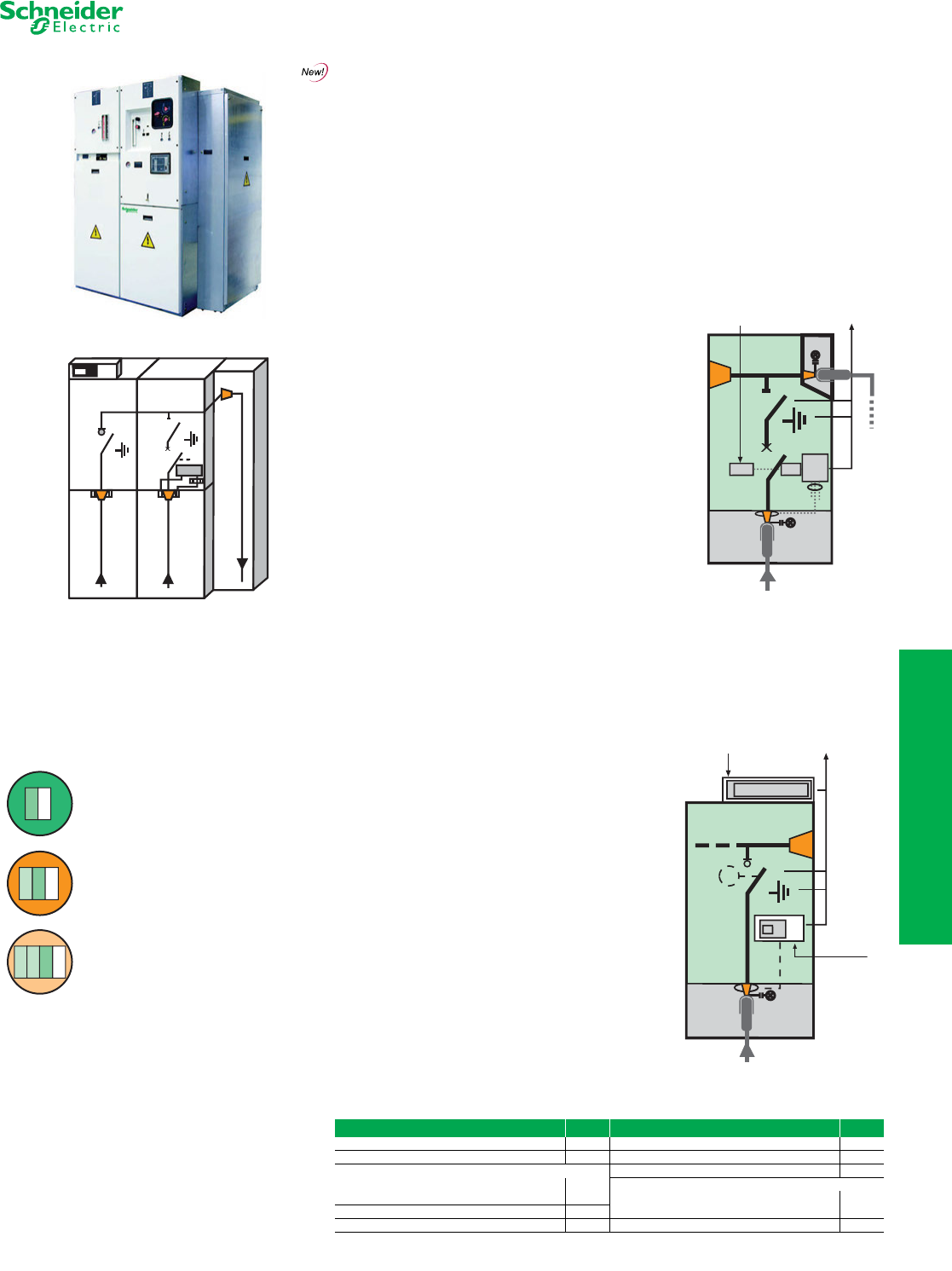 Schneider Electric

New!