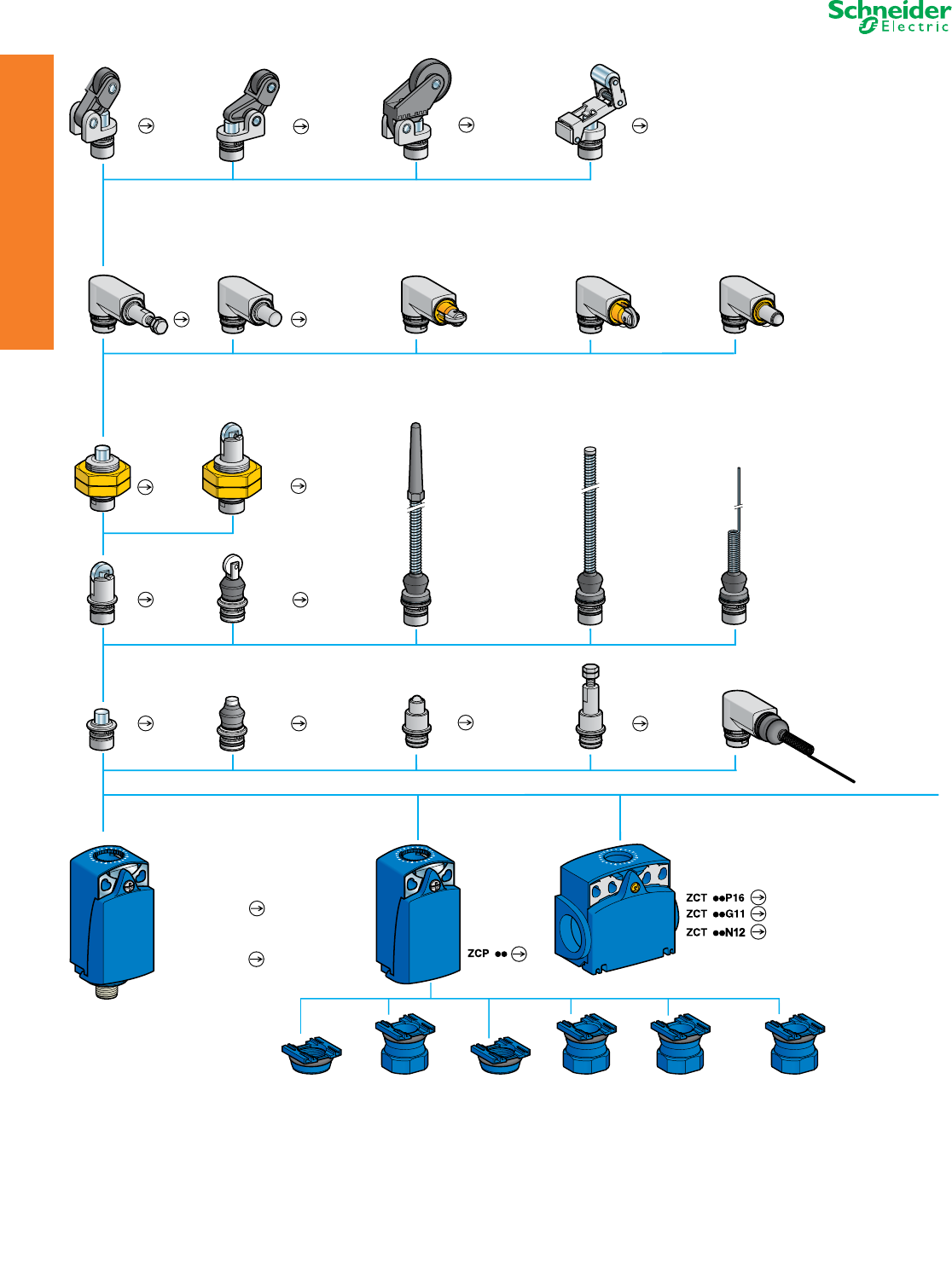 Schneider Electric

ZCP ●●

ZCT ●●P16
ZCT ●●G11
ZCT ●●N12