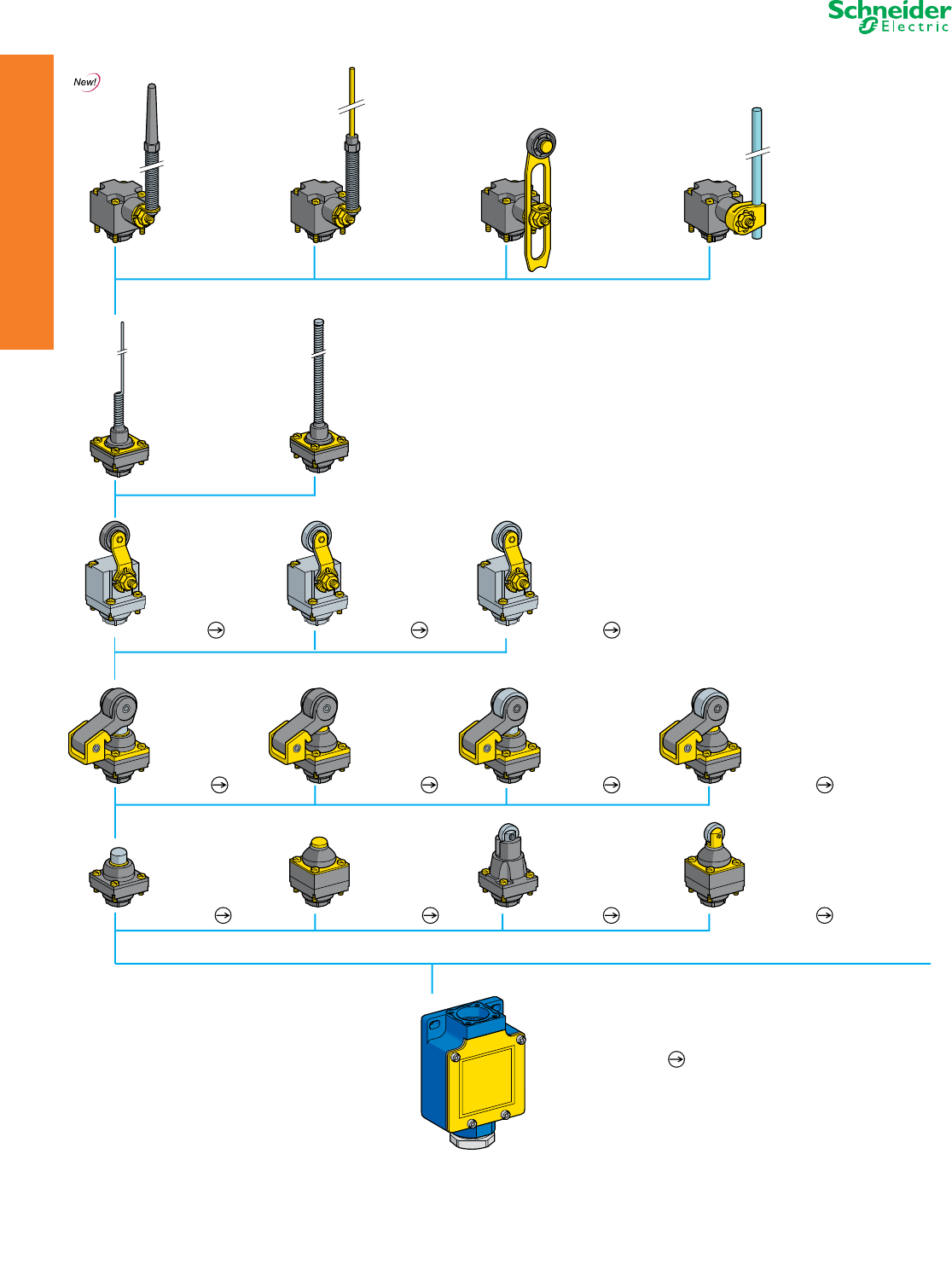 Schneider Electric

New!