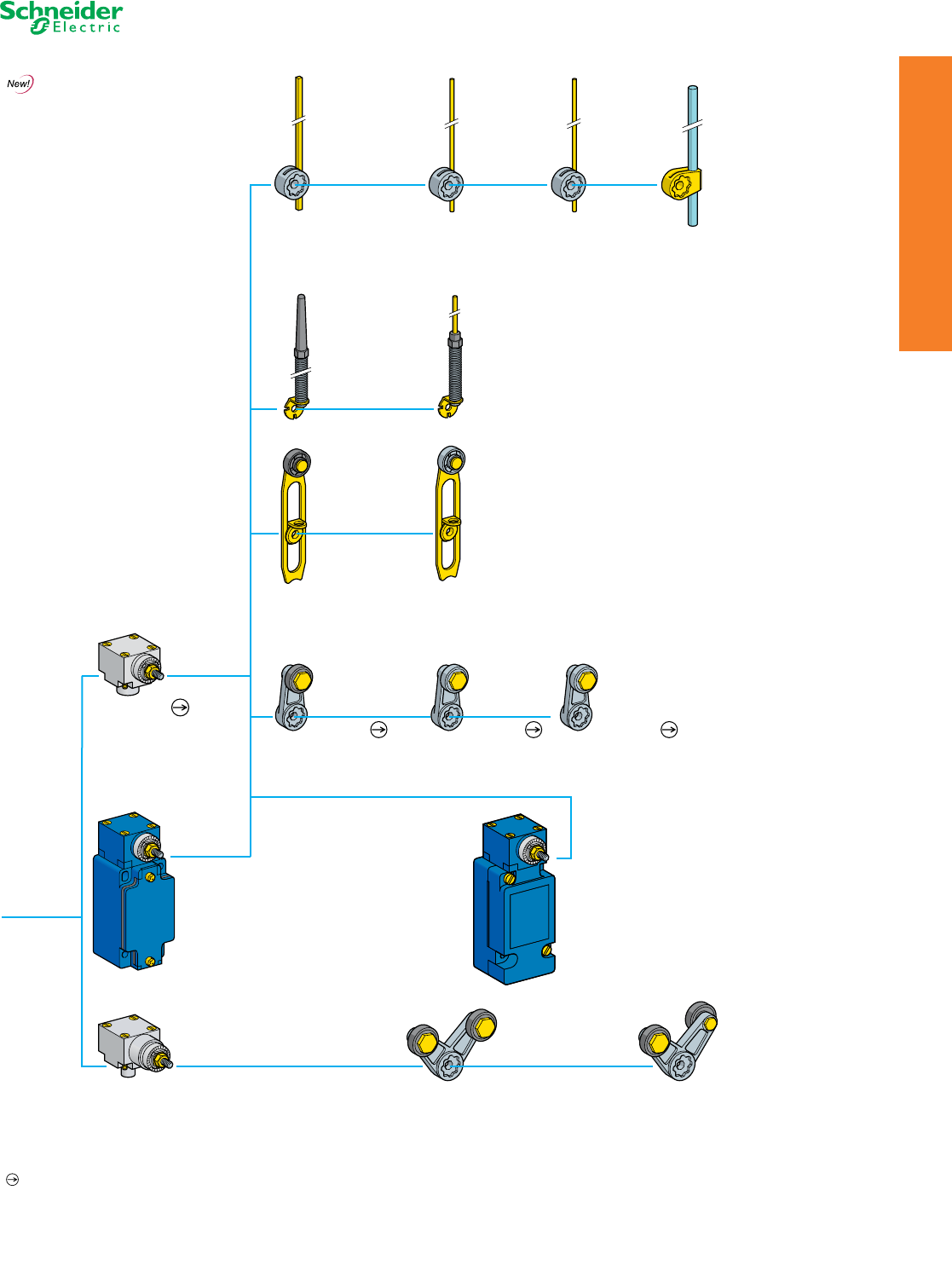 Schneider Electric

New!