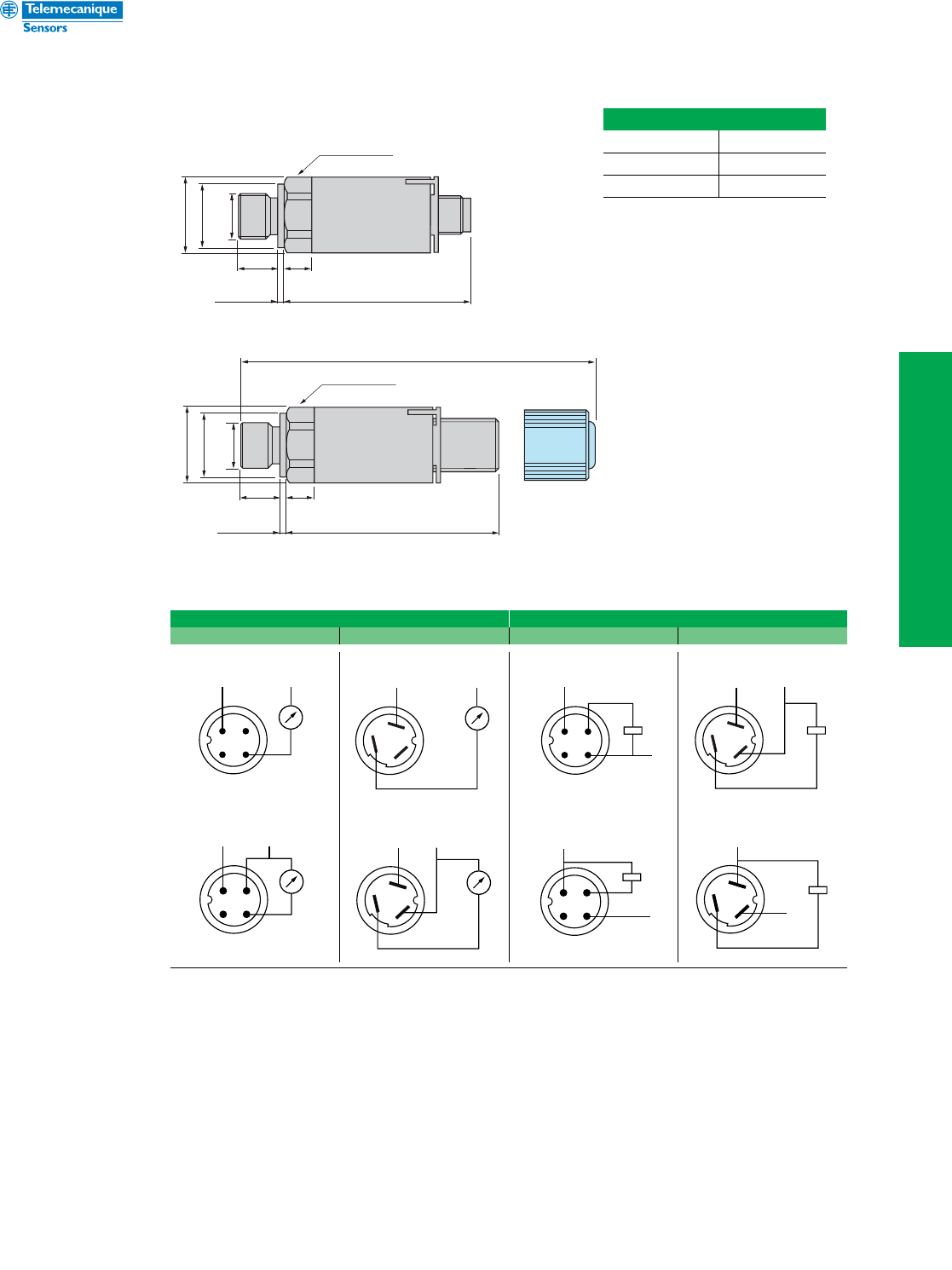 Telemecanique
Sensors