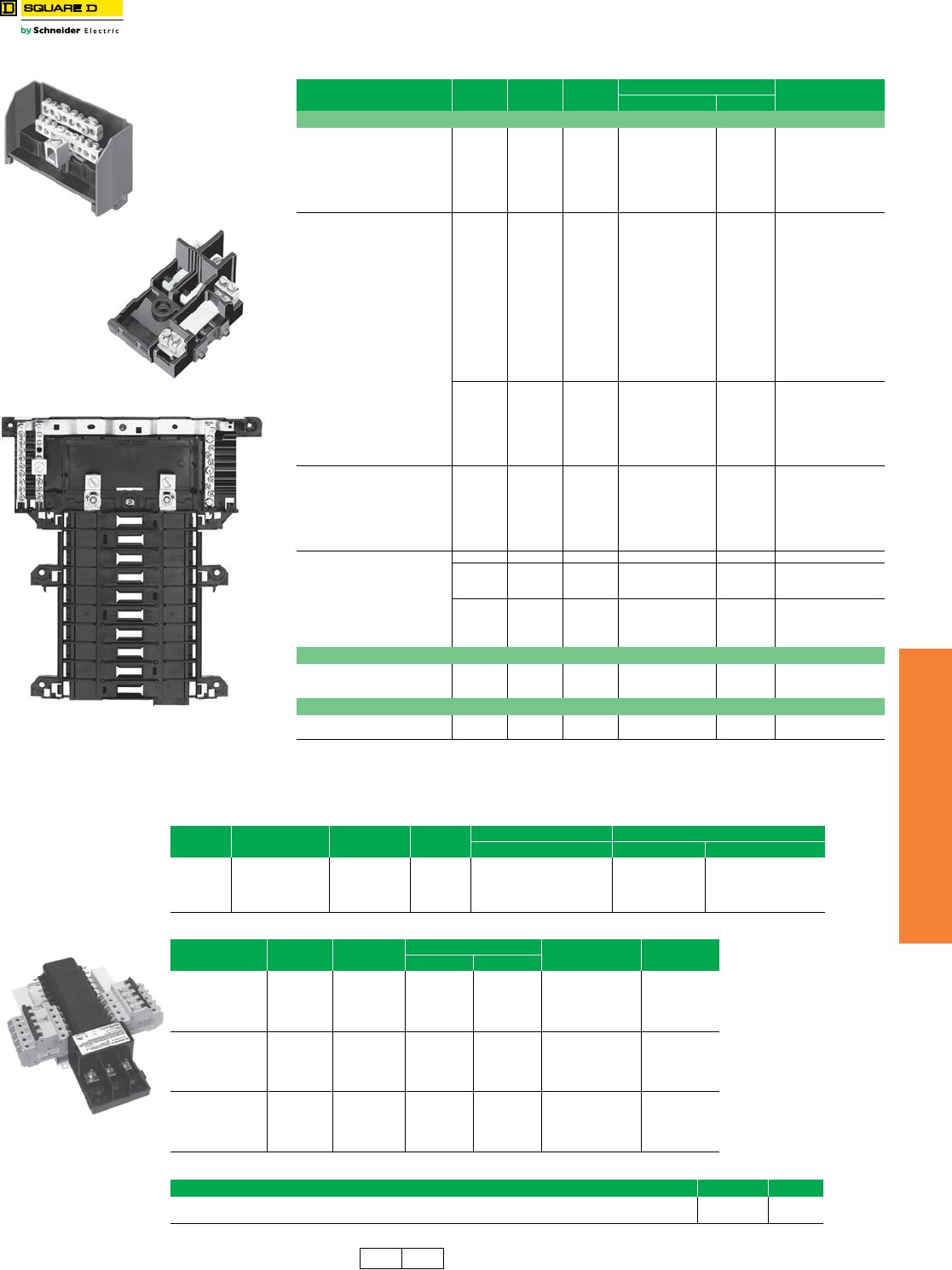 SQUARE D
by Schneider Electric