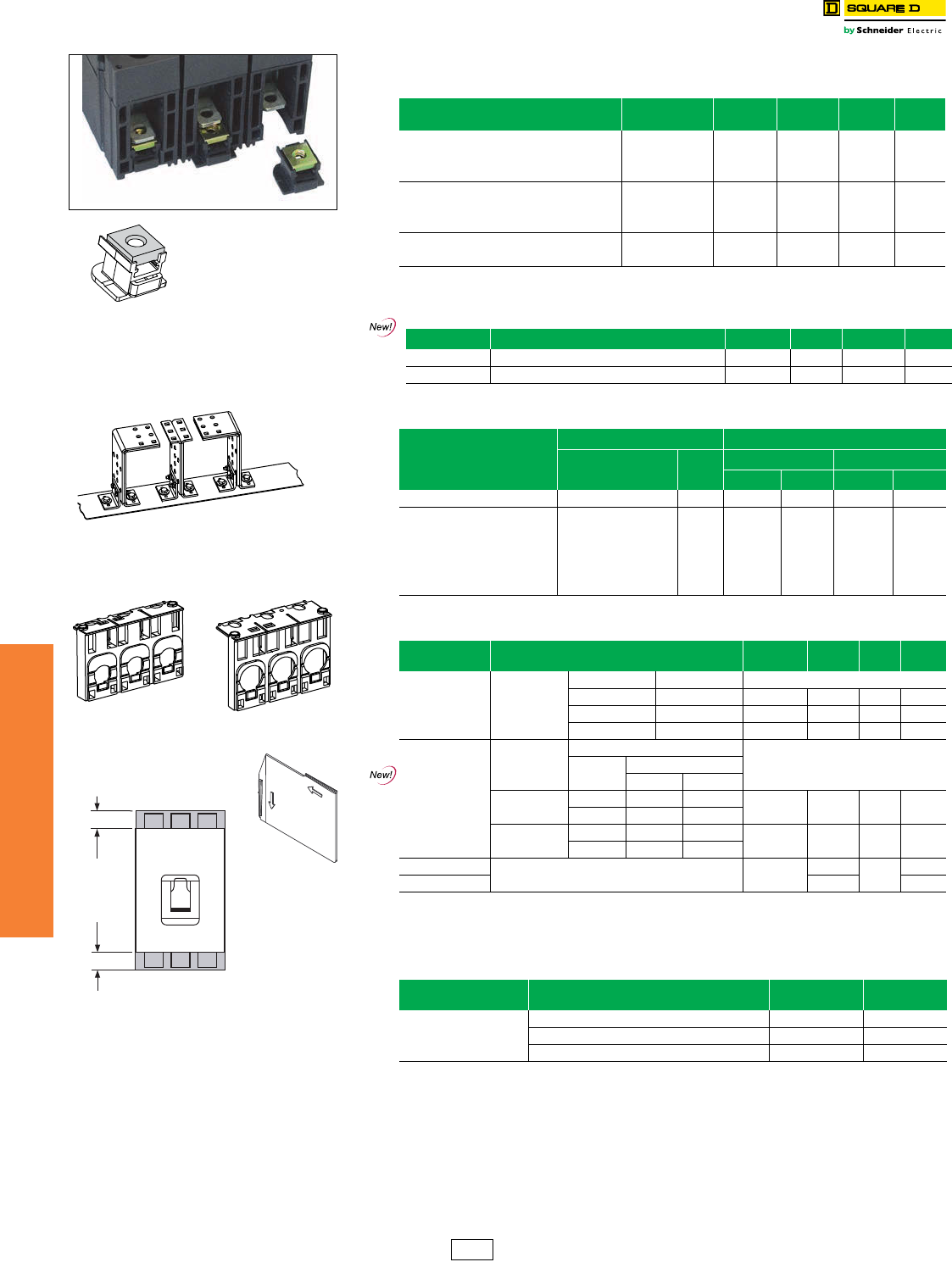 SQUARE D
by Schneider Electric

New!

New!