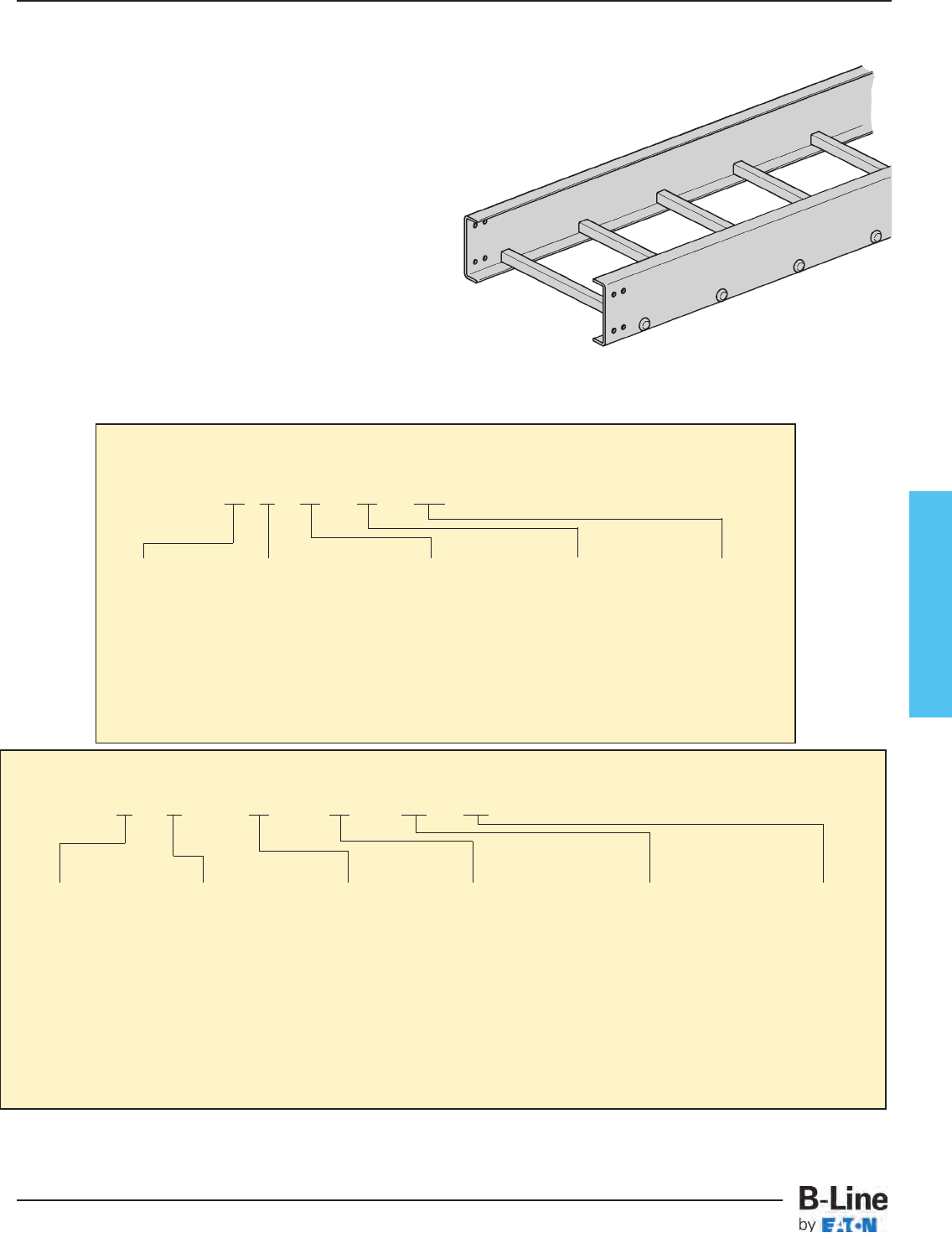 B-Line
by EATON